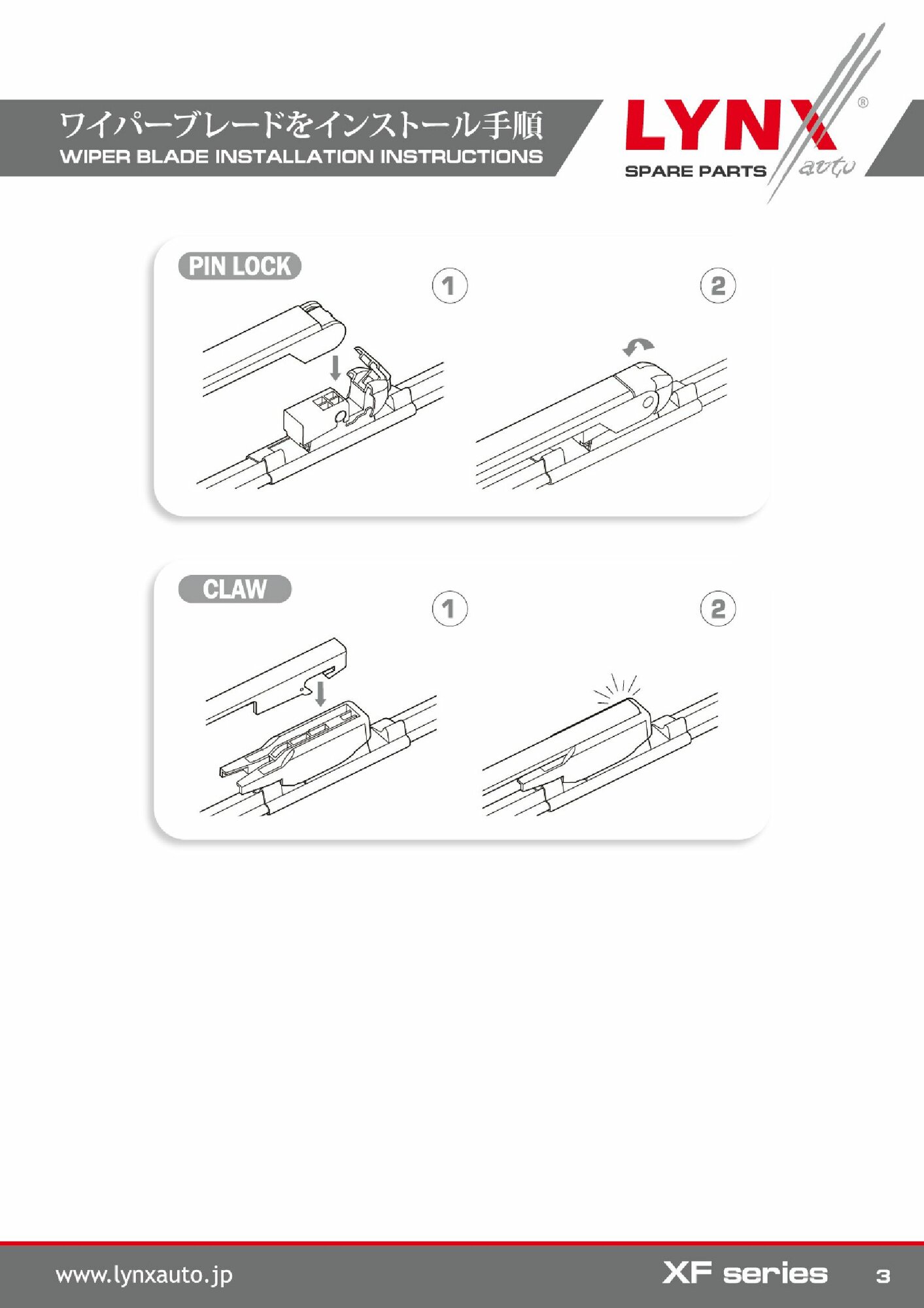 ワイパーブレードをインストール手順
WIPER BLADE INSTALLATION INSTRUCTIONS

LYNX®
SPARE PARTS auto

PIN LOCK

1

2

CLAW

1

2

www.lynxauto.jp

XF series

3