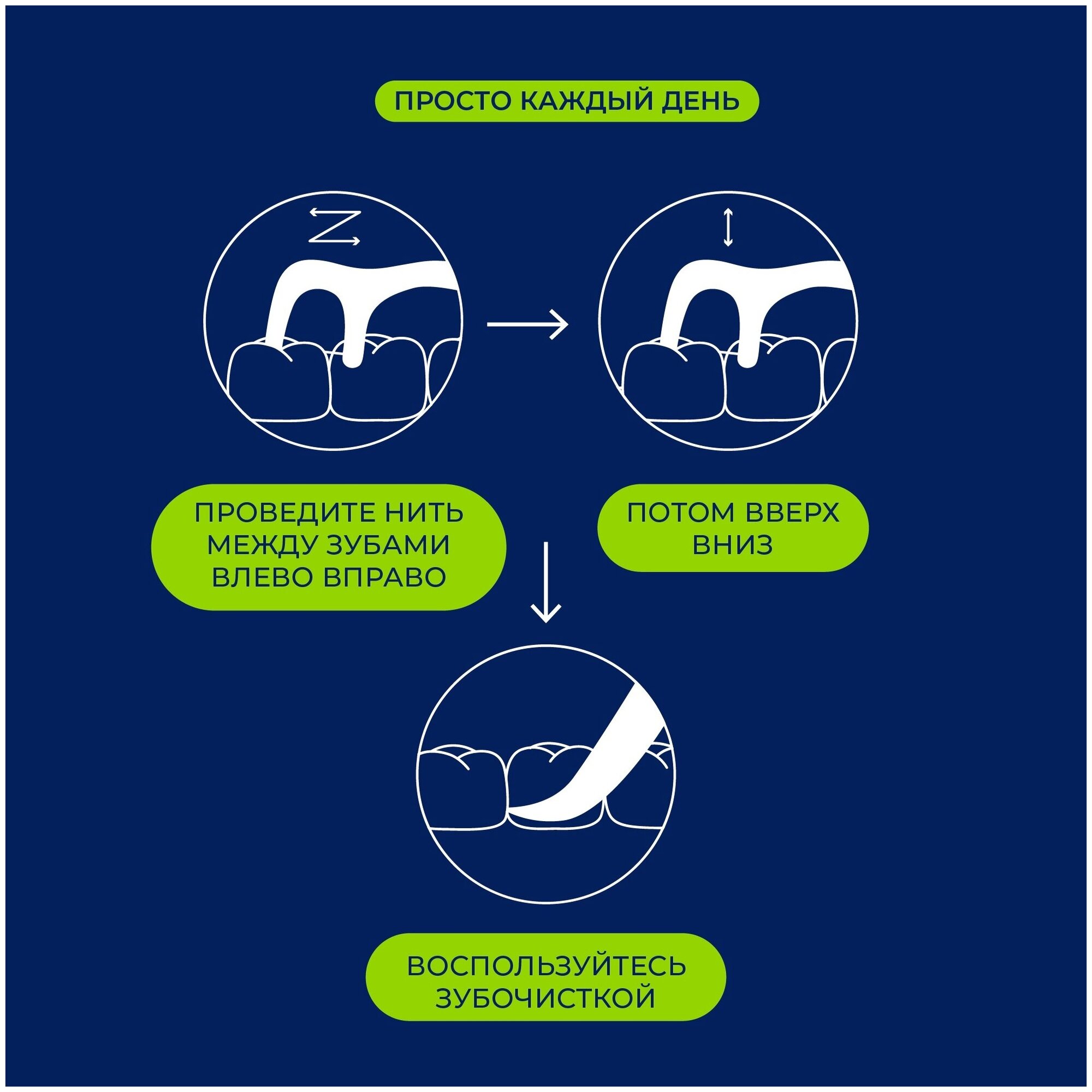 ПРОСТО КАЖДЫЙ ДЕНЬ

ПРОВЕДИТЕ НИТЬ МЕЖДУ ЗУБАМИ ВЛЕВО ВПРАВО

ПОТОМ ВВЕРХ ВНИЗ

ВОСПОЛЬЗУЙТЕСЬ ЗУБОЧИСТКОЙ