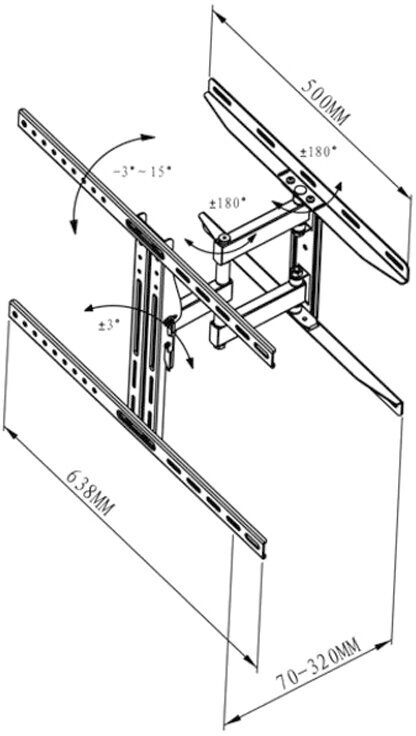 500MM
±180°
-3°~15°
±180°
±3°
638MM
70-320MM