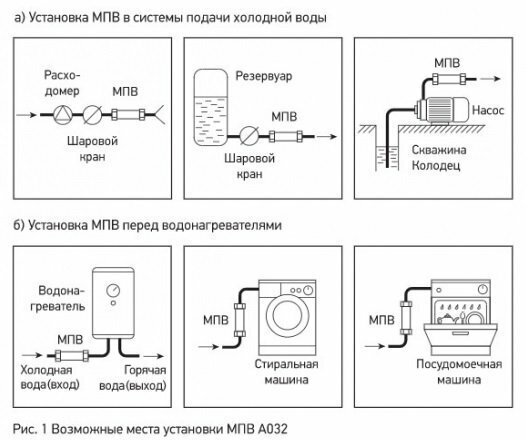 а) Установка МПВ в системы подачи холодной воды

Расходомер
МПВ
Шаровой кран

Резервуар
МПВ
Шаровой кран

МПВ
Насос
Скважина
Колодец

б) Установка МПВ перед водонагревателями

Водонагреватель
МПВ
Холодная вода(вход)
Горячая вода(выход)

МПВ
Стиральная машина

МПВ
Посудомоечная машина

Рис. 1 Возможные места установки МПВ А032