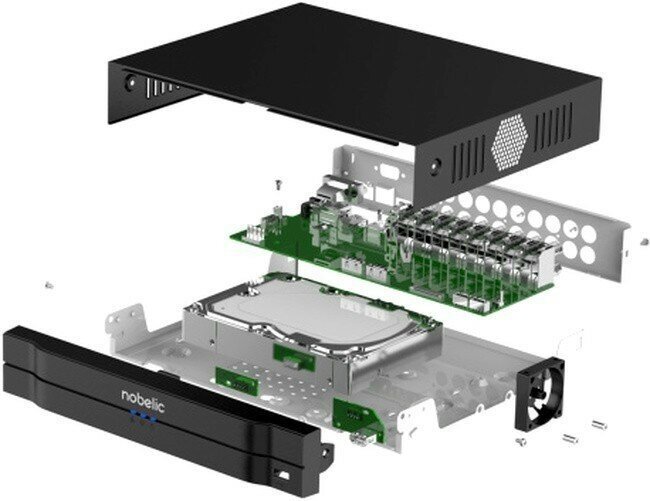 nobelic