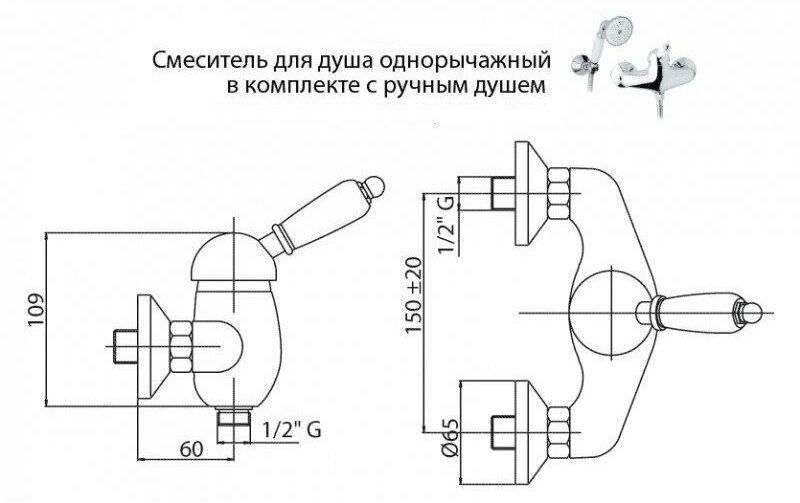 Смеситель для душа однорычажный
в комплекте с ручным душем

109

60

1/2" G

1/2" G

150 ±20

Ø65