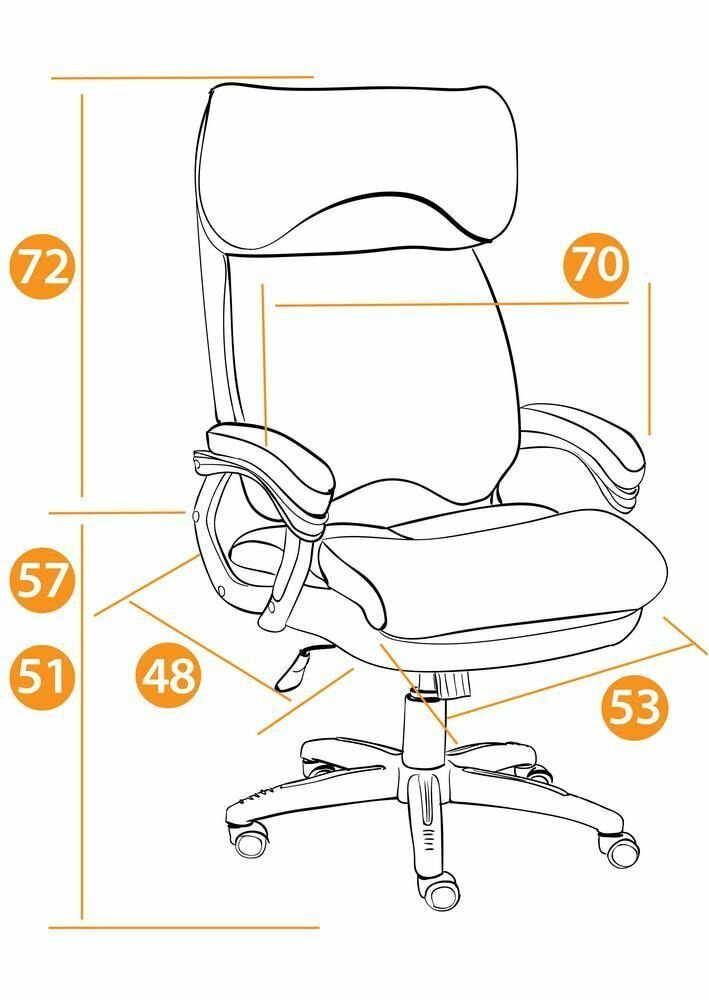 72
70
57
51
48
53