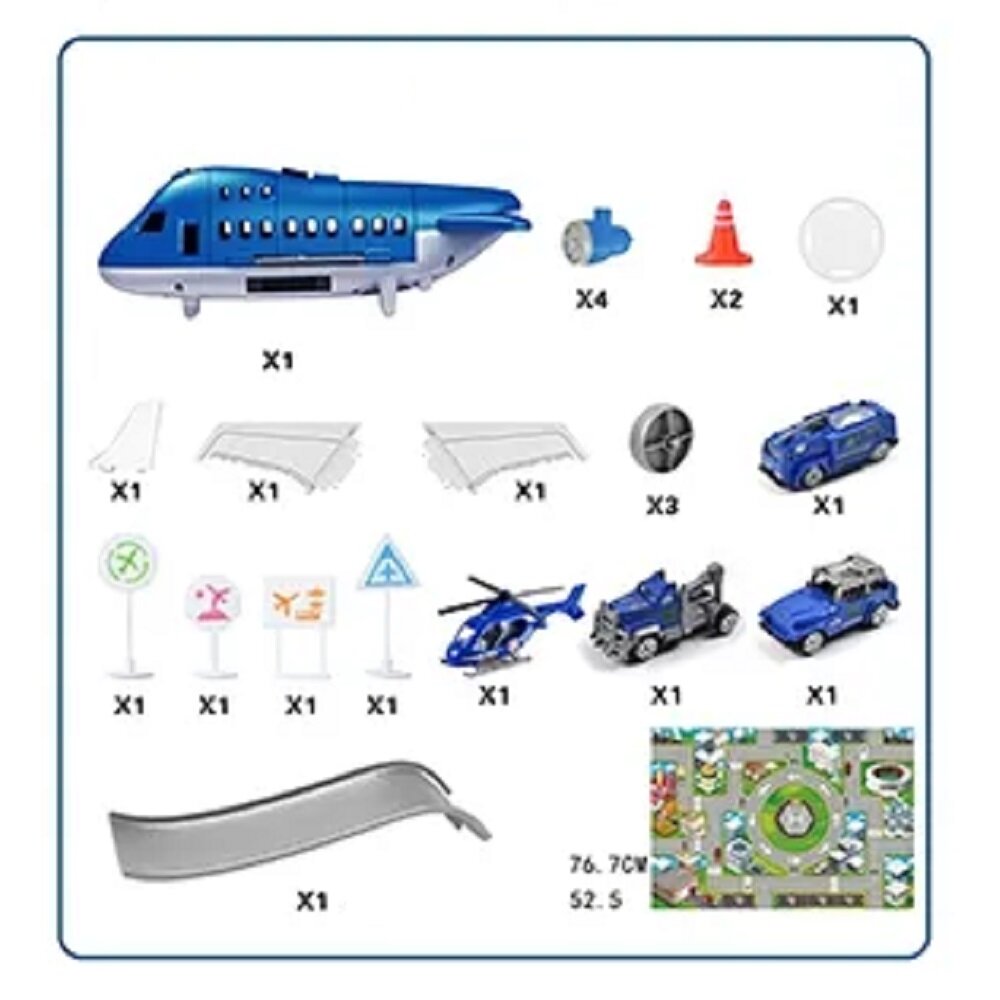 X4 X2 X1

X1

X1 X1 X1 X3 X1

X1 X1 X1 X1 X1 X1 X1

X1

76.7CM
52.5