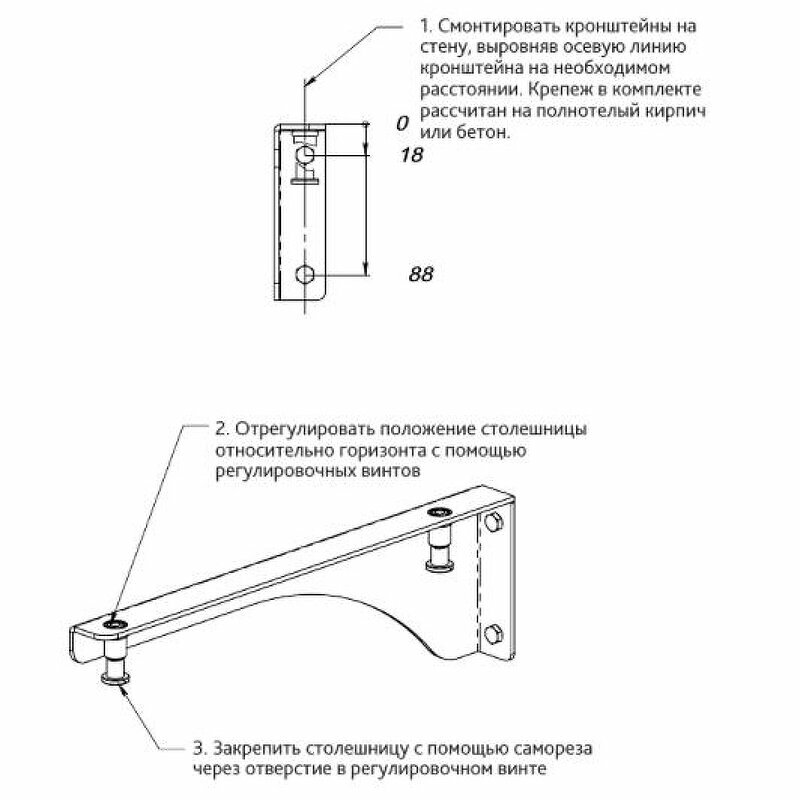 1. Смонтировать кронштейны на стену, выровняв осевую линию кронштейна на необходимом расстоянии. Крепеж в комплекте рассчитан на полнотелый кирпич или бетон.

0

18

88

2. Отрегулировать положение столешницы относительно горизонта с помощью регулировочных винтов

3. Закрепить столешницу с помощью самореза через отверстие в регулировочном винте