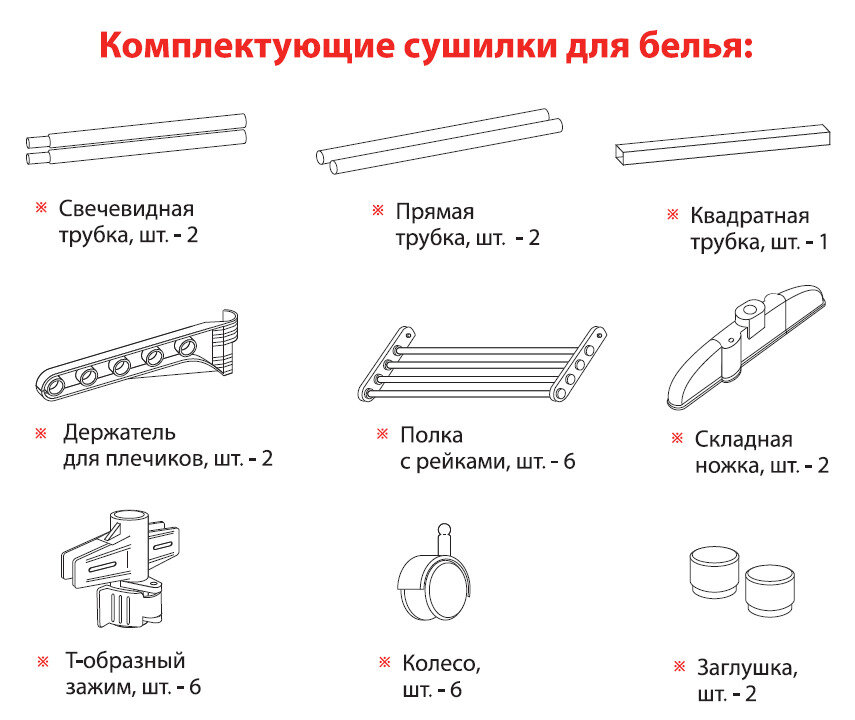 Комплектующие сушилки для белья:

※ Свечевидная трубка, шт. - 2

※ Прямая трубка, шт. - 2

※ Квадратная трубка, шт. - 1

※ Держатель для плечиков, шт. - 2

※ Полка с рейками, шт. - 6

※ Складная ножка, шт. - 2

※ Т-образный зажим, шт. - 6

※ Колесо, шт. - 6

※ Заглушка, шт. - 2