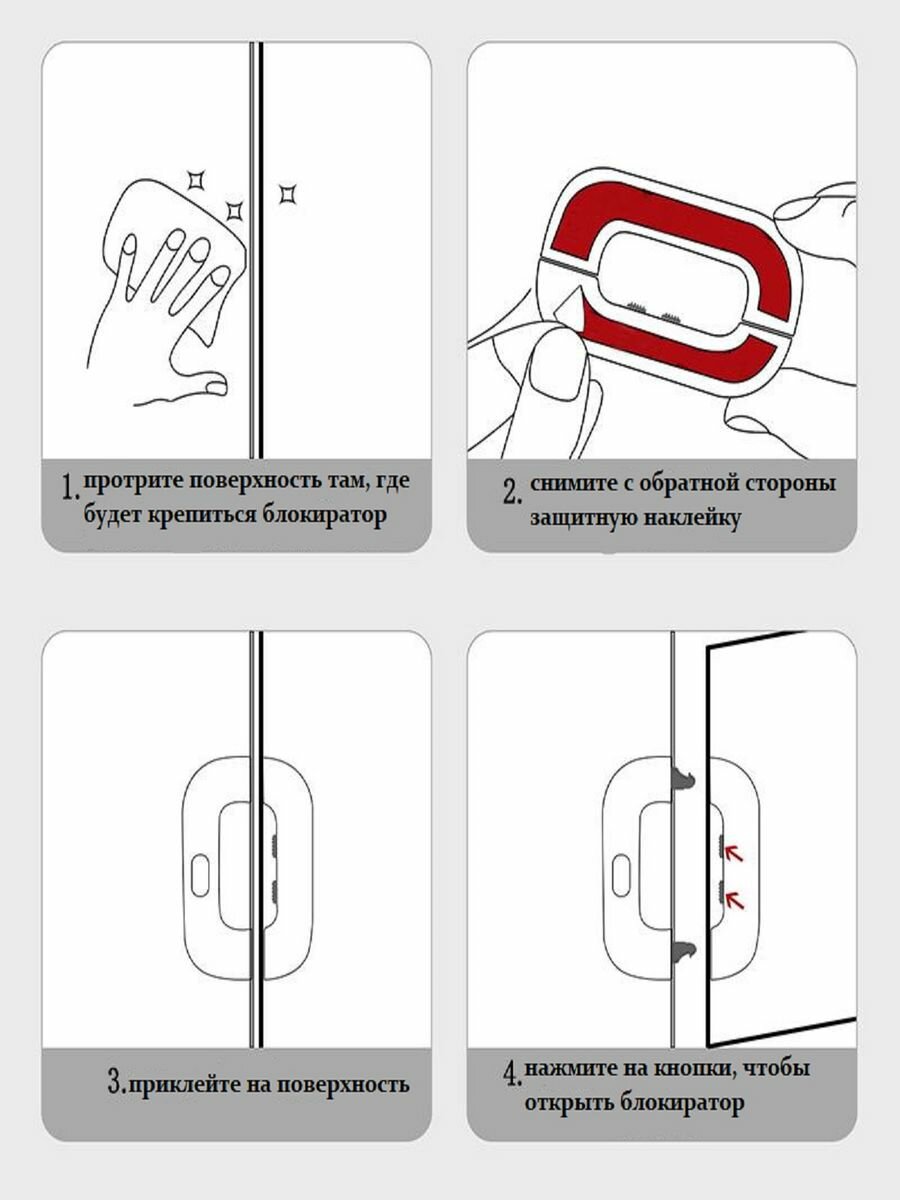 1. протрите поверхность там, где будет крепиться блокиратор

2. снимите с обратной стороны защитную наклейку

3. приклейте на поверхность

4. нажмите на кнопки, чтобы открыть блокиратор