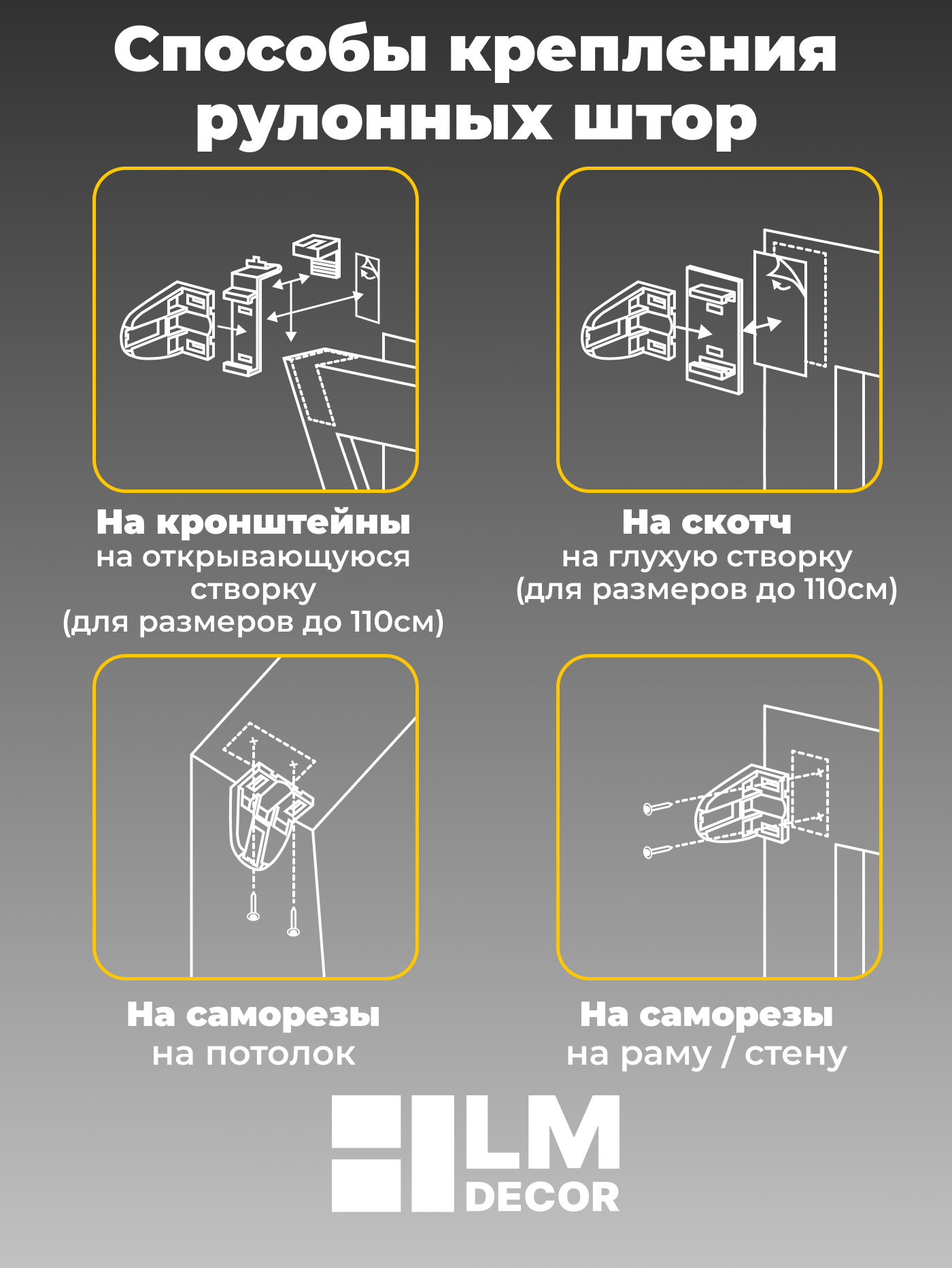 Способы крепления рулонных штор

На кронштейны
на открывающуюся створку
(для размеров до 110см)

На скотч
на глухую створку
(для размеров до 110см)

На саморезы
на потолок

На саморезы
на раму / стену

LM
DECOR