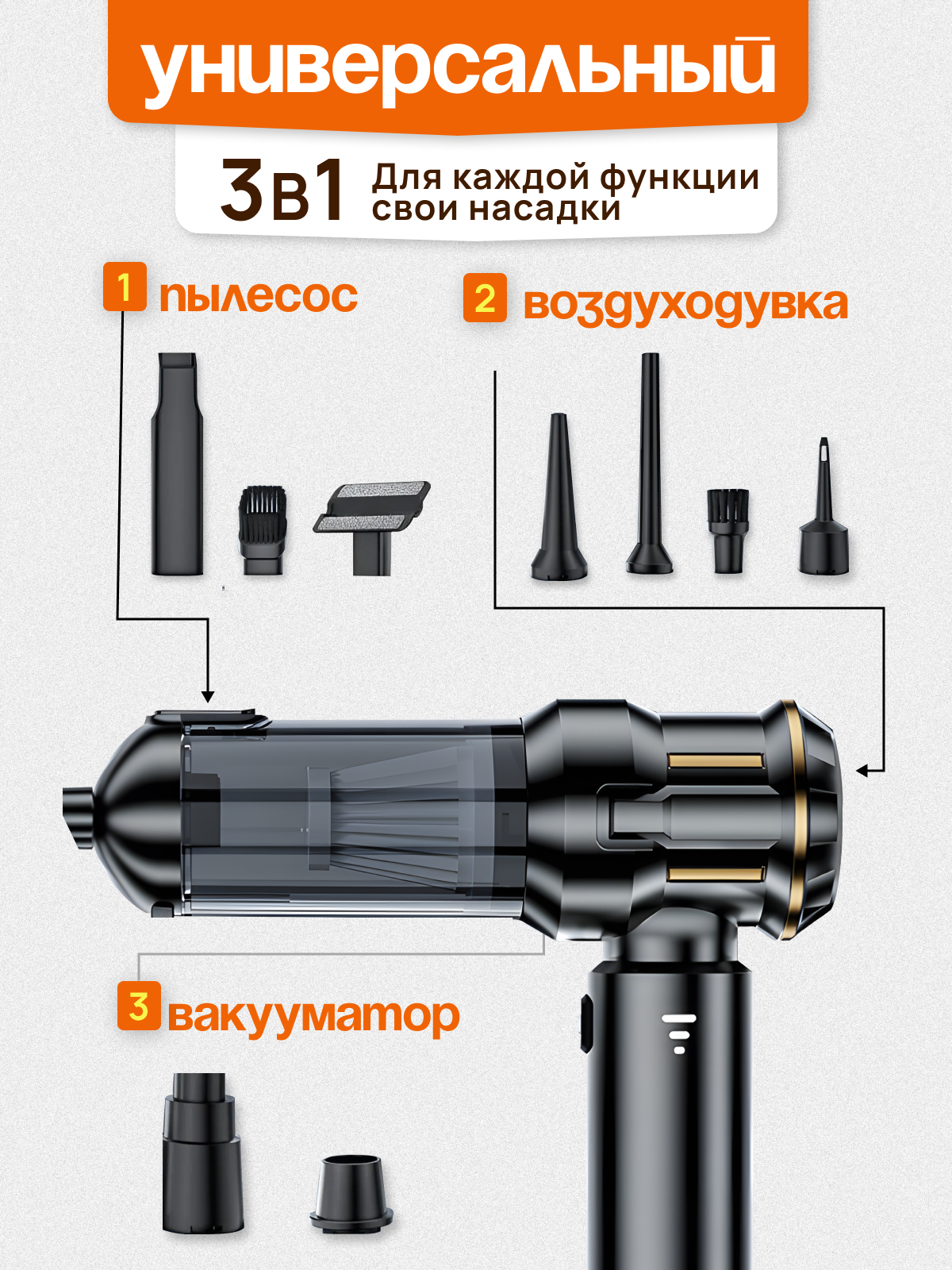 универсальный

3в1 Для каждой функции свои насадки

1 пылесос

2 воздуходувка

3 вакууматор