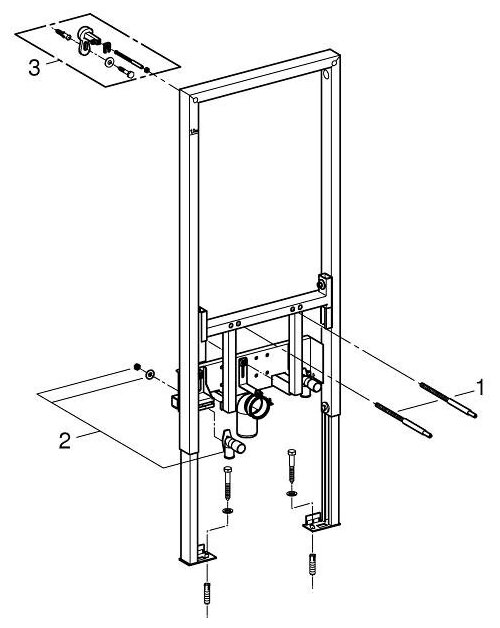 3
1
2