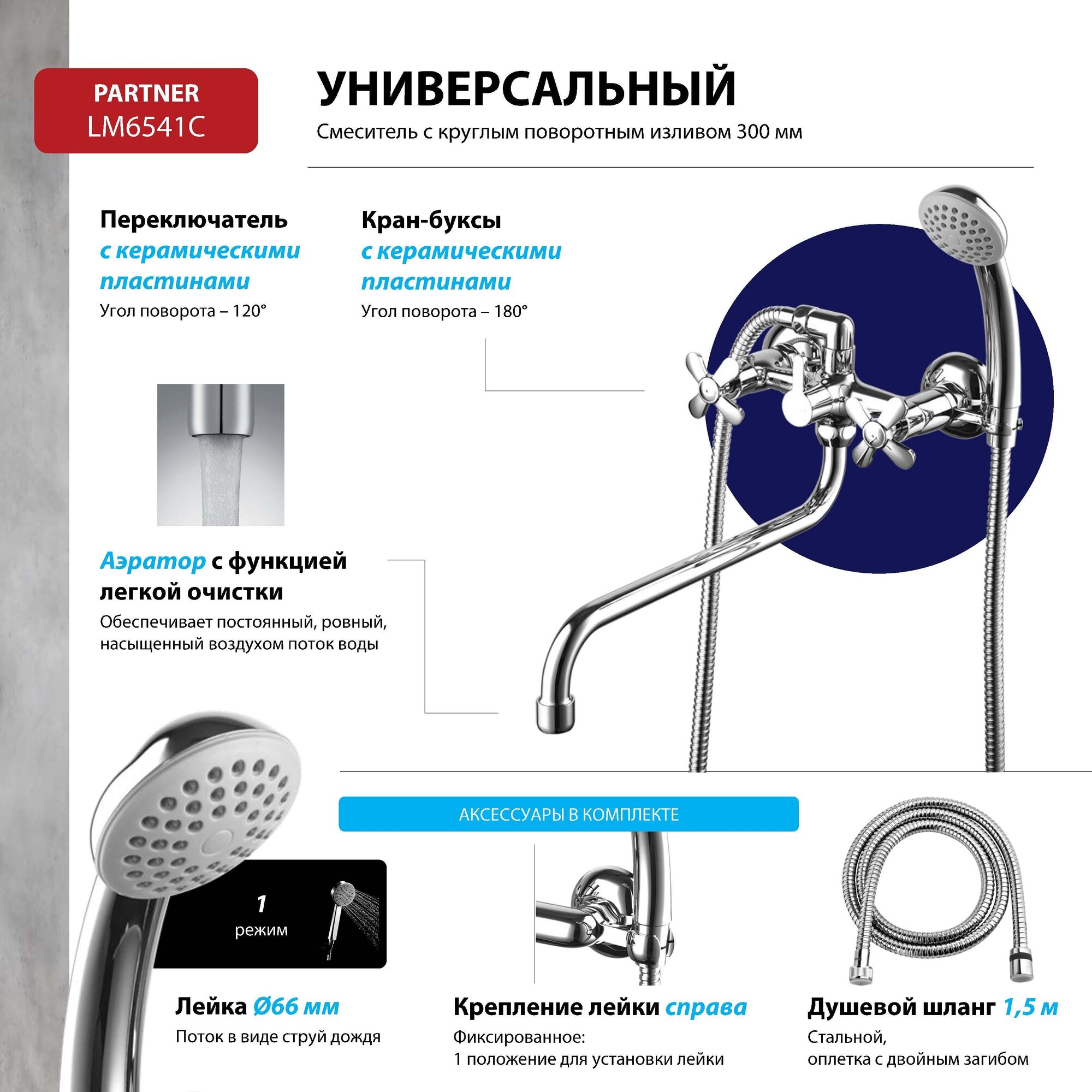 PARTNER
LM6541C

УНИВЕРСАЛЬНЫЙ

Смеситель с круглым поворотным изливом 300 мм

Переключатель с керамическими пластинами
Угол поворота – 120°

Кран-буксы с керамическими пластинами
Угол поворота – 180°

Аэратор с функцией легкой очистки
Обеспечивает постоянный, ровный, насыщенный воздухом поток воды

АКСЕССУАРЫ В КОМПЛЕКТЕ

1 режим

Лейка Ø66 мм
Поток в виде струй дождя

Крепление лейки справа
Фиксированное:
1 положение для установки лейки

Душевой шланг 1,5 м
Стальной,
оплетка с двойным загибом