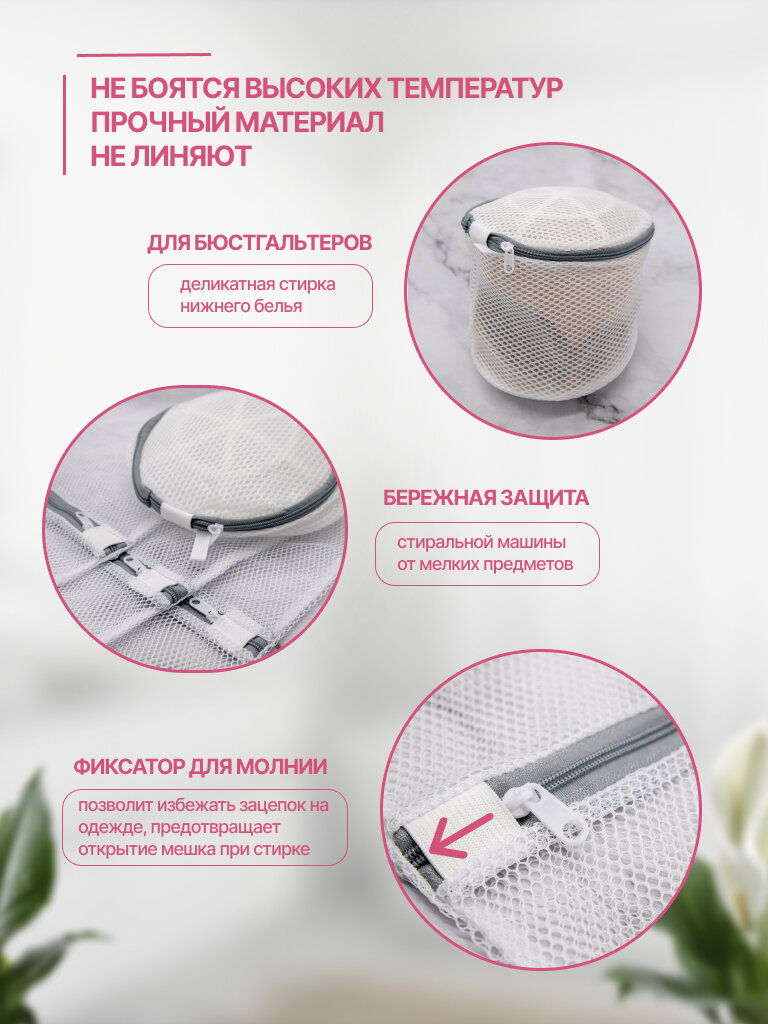 НЕ БОЯТСЯ ВЫСОКИХ ТЕМПЕРАТУР
ПРОЧНЫЙ МАТЕРИАЛ
НЕ ЛИНЯЮТ

ДЛЯ БЮСТГАЛЬТЕРОВ

деликатная стирка нижнего белья

БЕРЕЖНАЯ ЗАЩИТА

стиральной машины от мелких предметов

ФИКСАТОР ДЛЯ МОЛНИИ

позволит избежать зацепок на одежде, предотвращает открытие мешка при стирке