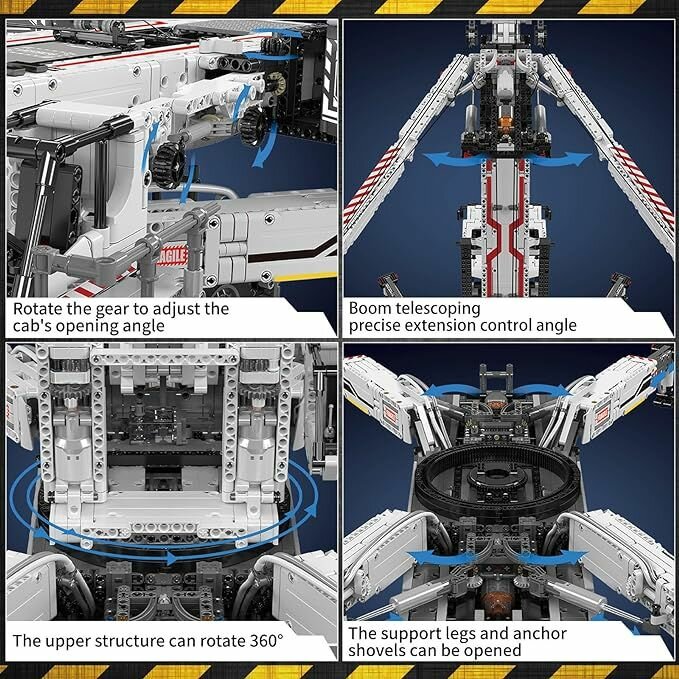 AGILE

Rotate the gear to adjust the cab's opening angle

Boom telescoping precise extension control angle

The upper structure can rotate 360°

The support legs and anchor shovels can be opened