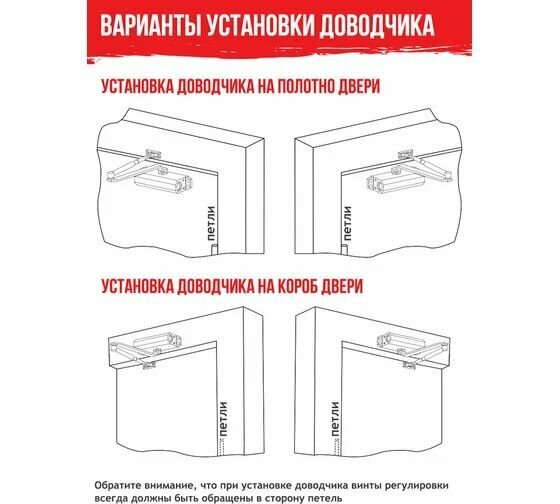 ВАРИАНТЫ УСТАНОВКИ ДОВОДЧИКА

УСТАНОВКА ДОВОДЧИКА НА ПОЛОТНО ДВЕРИ

петли

петли

УСТАНОВКА ДОВОДЧИКА НА КОРОБ ДВЕРИ

петли

петли

Обратите внимание, что при установке доводчика винты регулировки всегда должны быть обращены в сторону петель