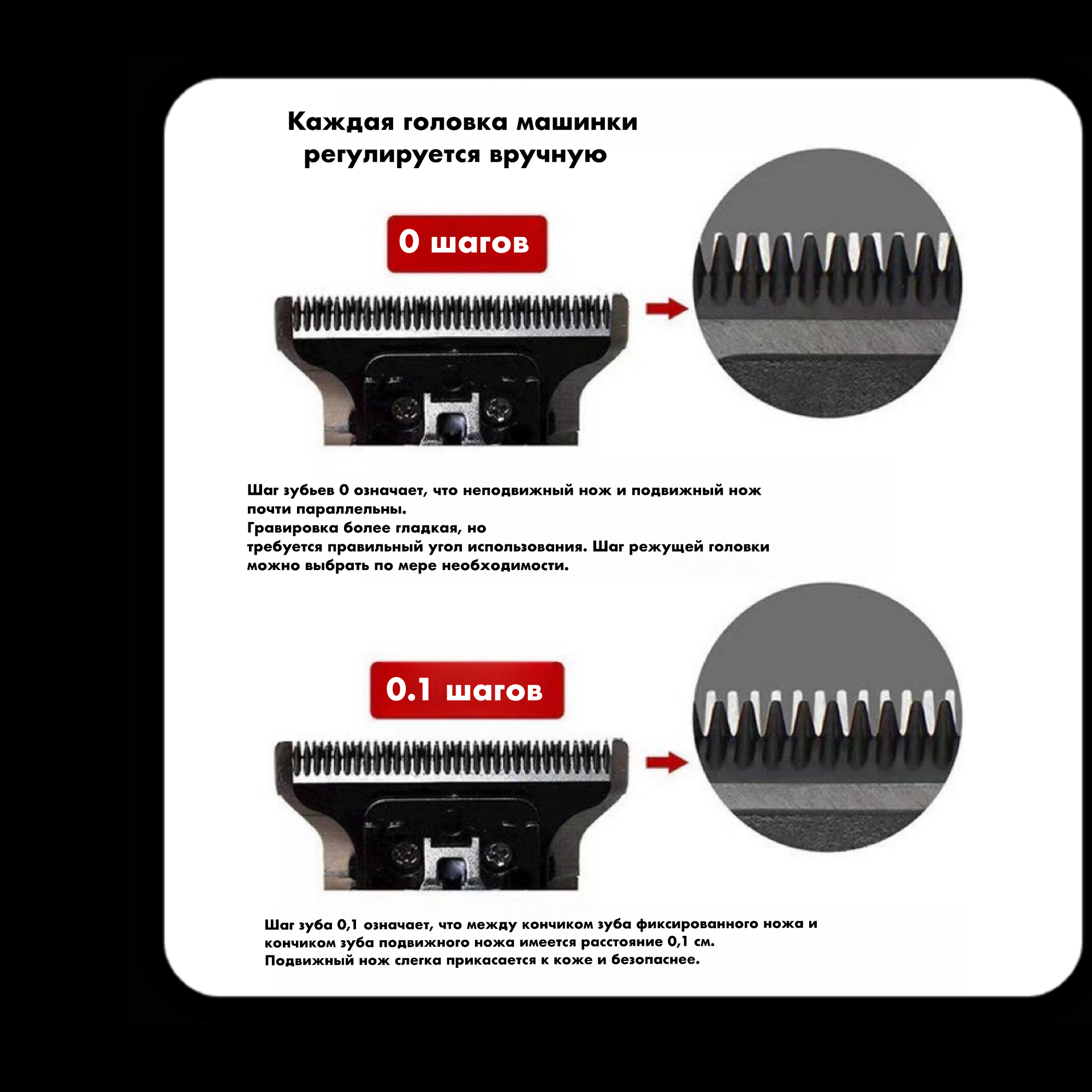 Каждая головка машинки регулируется вручную

0 шагов

Шаг зубьев 0 означает, что неподвижный нож и подвижный нож почти параллельны.
Гравировка более гладкая, но
требуется правильный угол использования. Шаг режущей головки можно выбрать по мере необходимости.

0.1 шагов

Шаг зуба 0,1 означает, что между кончиком зуба фиксированного ножа и кончиком зуба подвижного ножа имеется расстояние 0,1 см.
Подвижный нож слегка прикасается к коже и безопаснее.