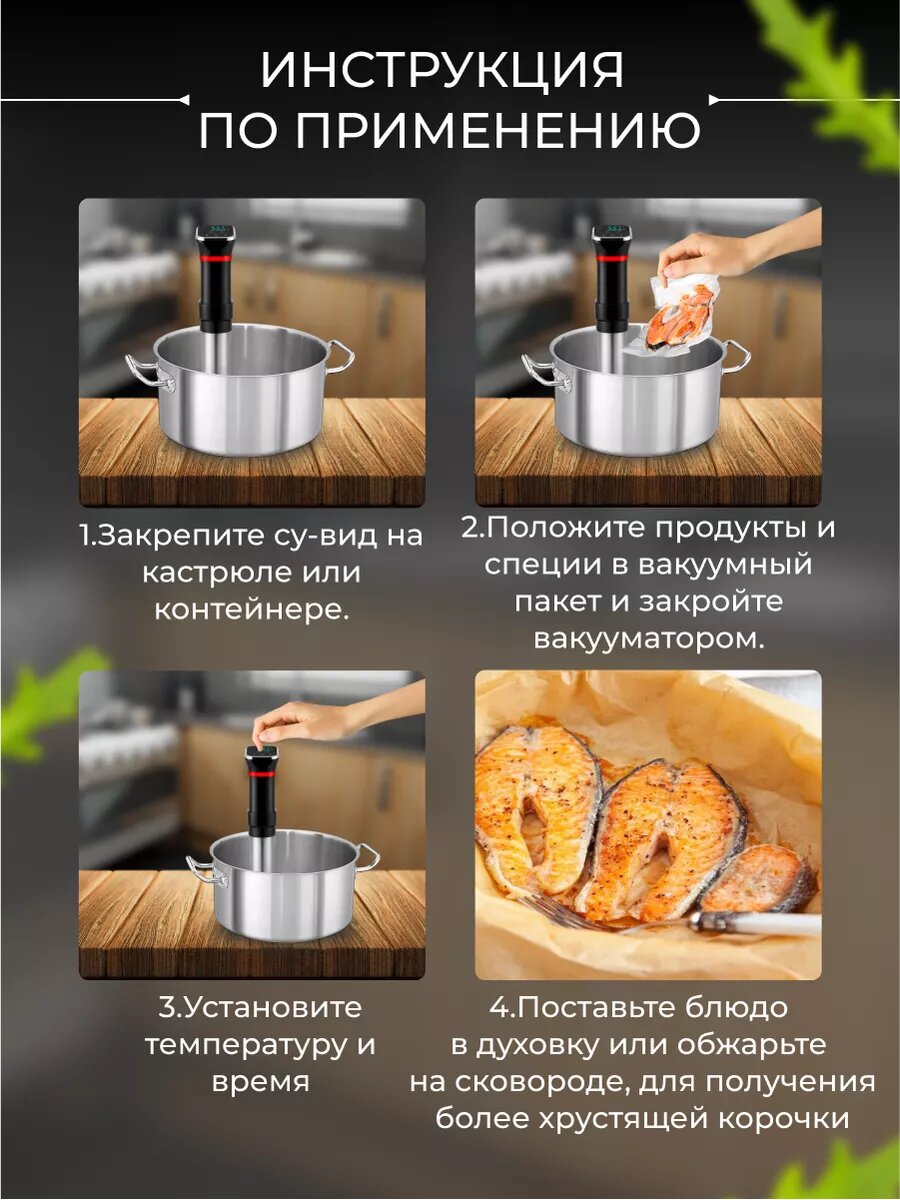 ИНСТРУКЦИЯ ПО ПРИМЕНЕНИЮ

1.Закрепите су-вид на кастрюле или контейнере.

2.Положите продукты и специи в вакуумный пакет и закройте вакууматором.

3.Установите температуру и время

4.Поставьте блюдо в духовку или обжарьте на сковороде, для получения более хрустящей корочки