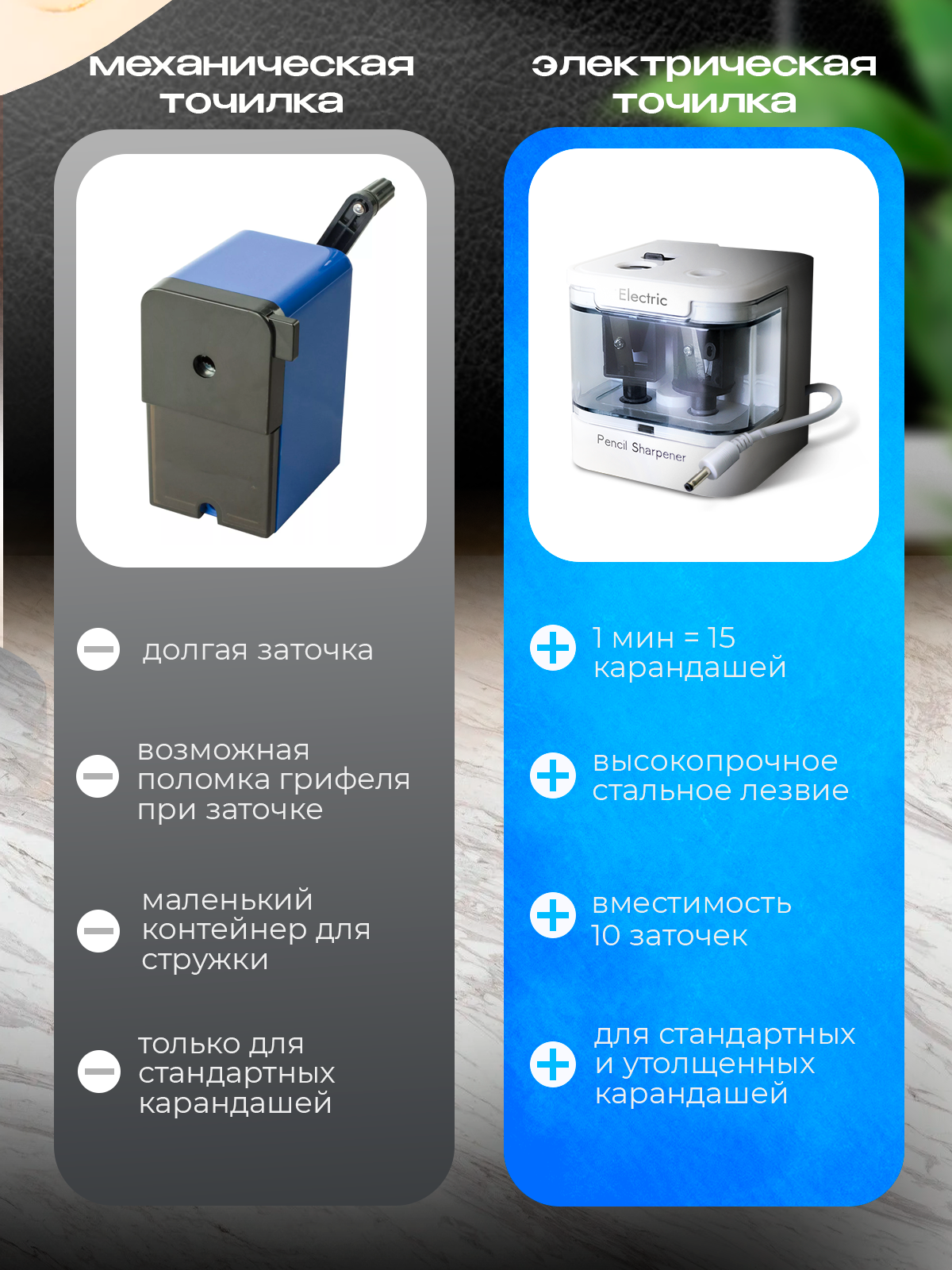 механическая точилка

долгая заточка

возможная поломка грифеля при заточке

маленький контейнер для стружки

только для стандартных карандашей

электрическая точилка

Electric

Pencil Sharpener

1 мин = 15 карандашей

высокопрочное стальное лезвие

вместимость 10 заточек

для стандартных и утолщенных карандашей