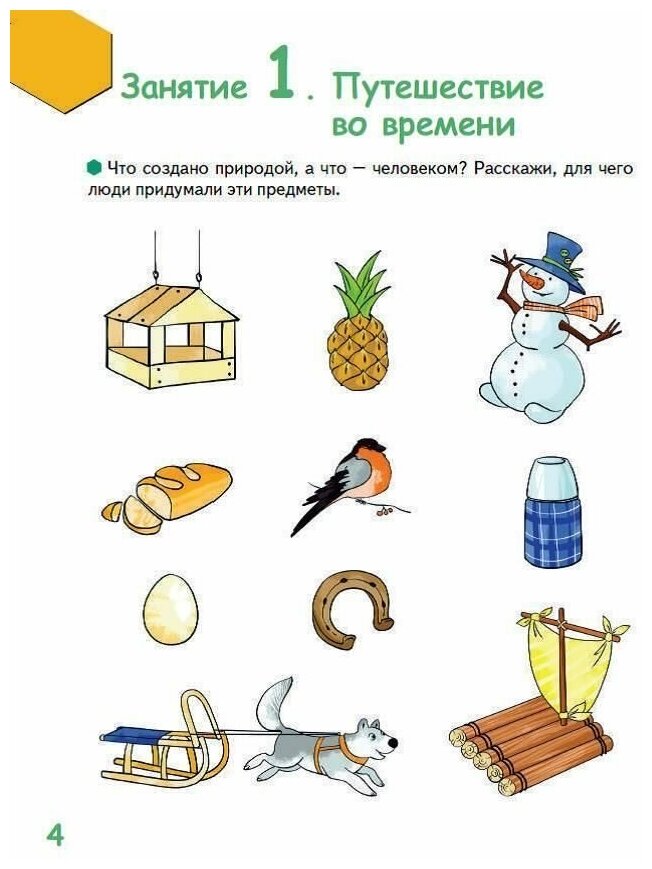 Занятие 1. Путешествие во времени

Что создано природой, а что — человеком? Расскажи, для чего люди придумали эти предметы.

4