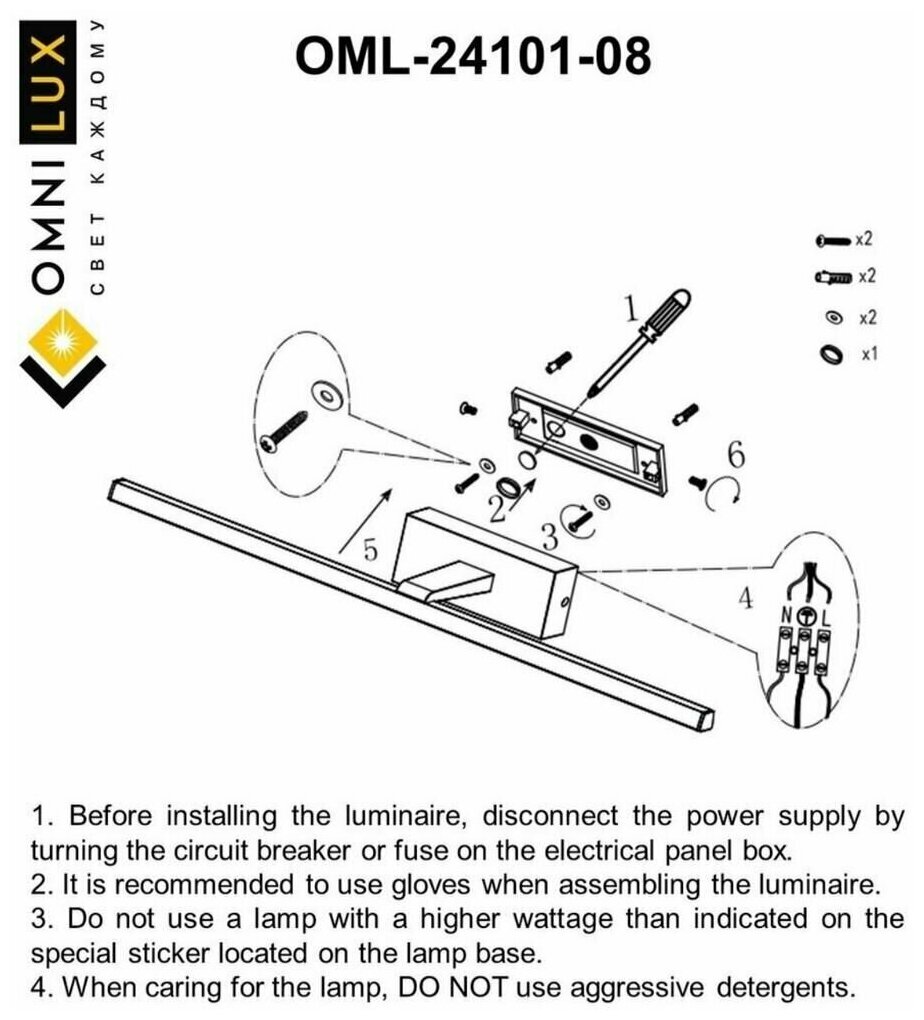 OMNILUX
СВЕТ КАЖДОМУ

OML-24101-08

x2
x2
x2
x1

1
2
3
4
5
6
N L

1. Before installing the luminaire, disconnect the power supply by turning the circuit breaker or fuse on the electrical panel box.
2. It is recommended to use gloves when assembling the luminaire.
3. Do not use a lamp with a higher wattage than indicated on the special sticker located on the lamp base.
4. When caring for the lamp, DO NOT use aggressive detergents.