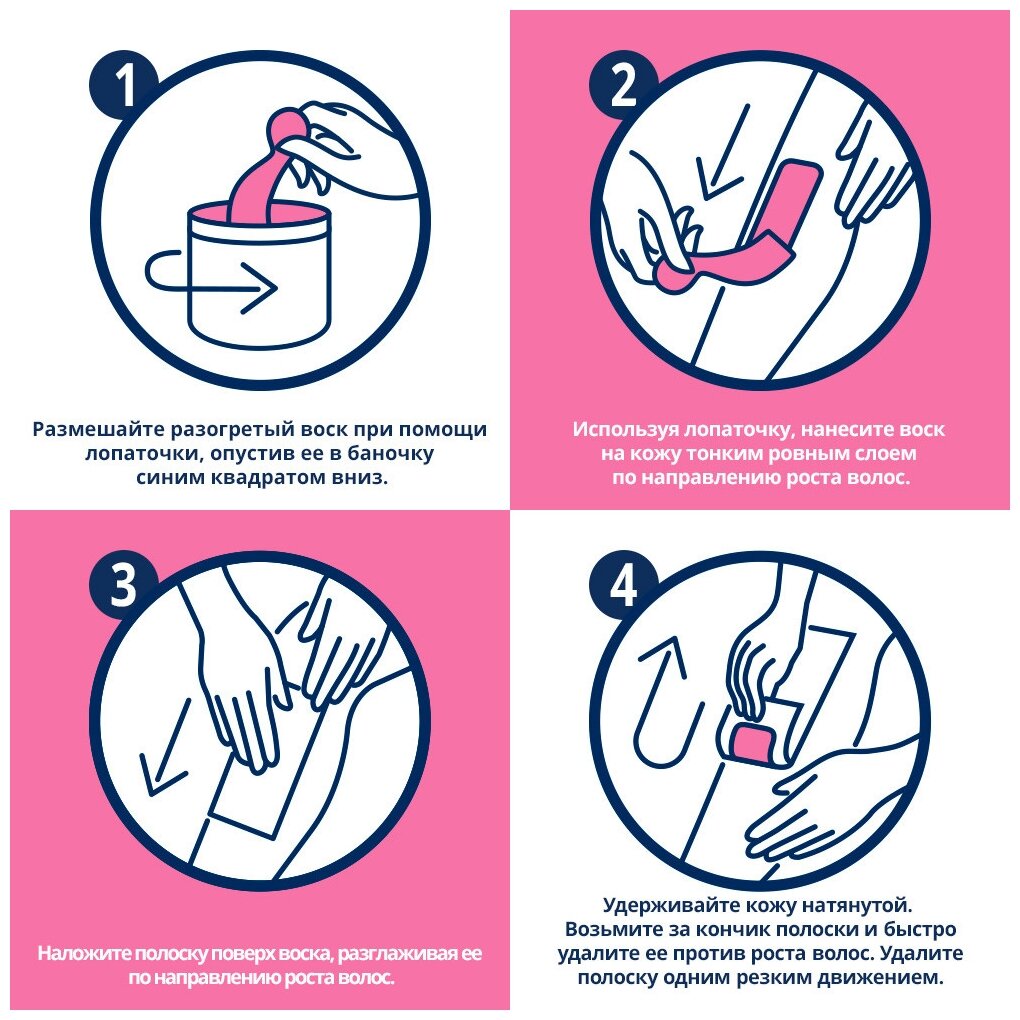 1

Размешайте разогретый воск при помощи лопаточки, опустив ее в баночку синим квадратом вниз.

2

Используя лопаточку, нанесите воск на кожу тонким ровным слоем по направлению роста волос.

3

Наложите полоску поверх воска, разглаживая ее по направлению роста волос.

4

Удерживайте кожу натянутой. Возьмите за кончик полоски и быстро удалите ее против роста волос. Удалите полоску одним резким движением.