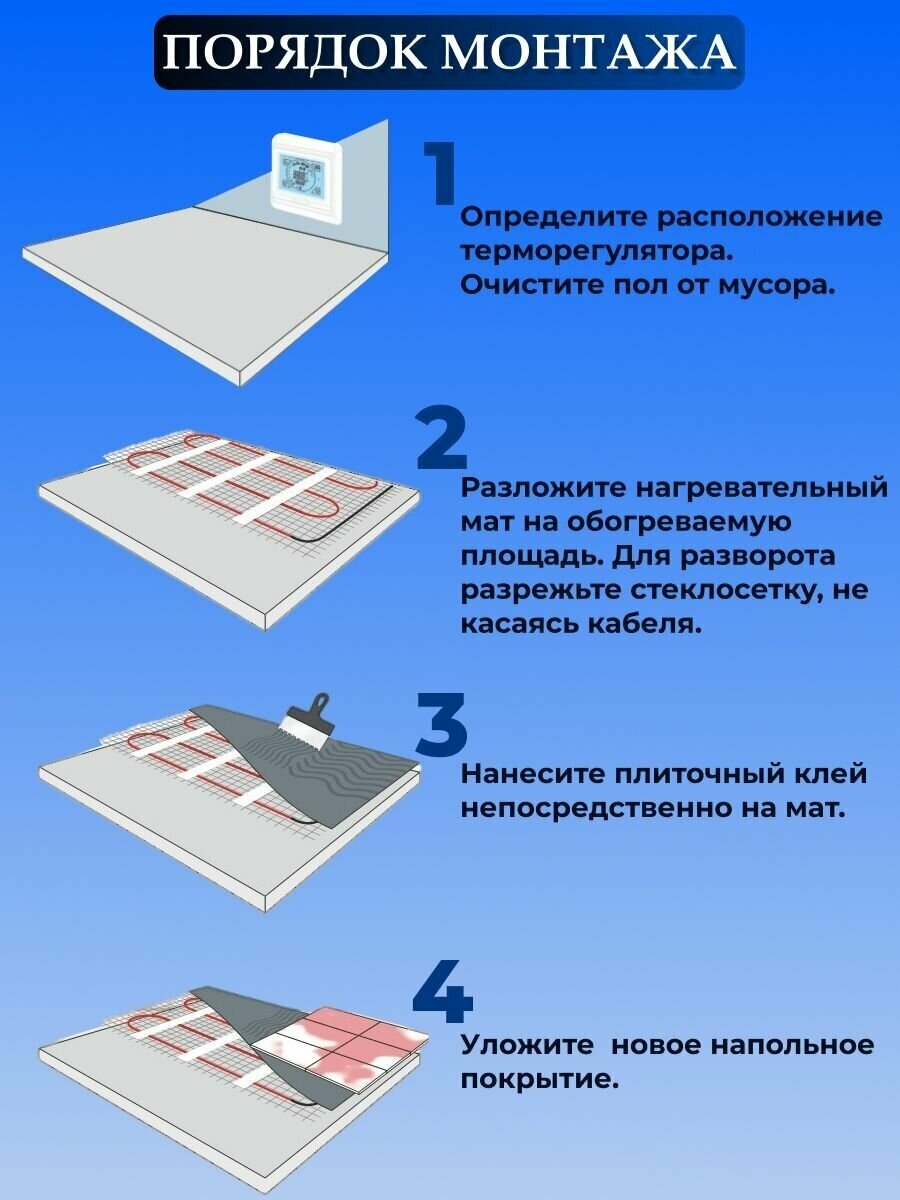 ПОРЯДОК МОНТАЖА

1
Определите расположение терморегулятора.
Очистите пол от мусора.

2
Разложите нагревательный мат на обогреваемую площадь. Для разворота разрежьте стеклосетку, не касаясь кабеля.

3
Нанесите плиточный клей непосредственно на мат.

4
Уложите  новое напольное покрытие.