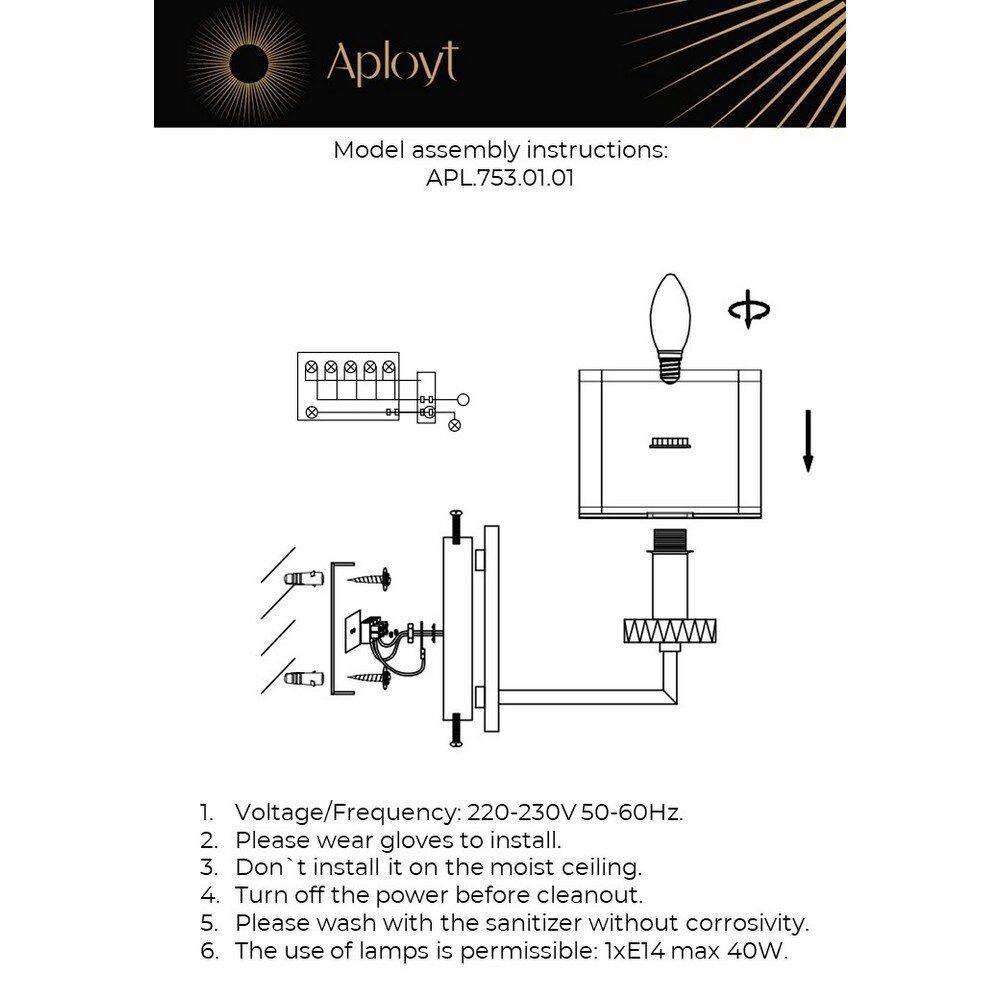 Aployt

Model assembly instructions:
APL.753.01.01

1. Voltage/Frequency: 220-230V 50-60Hz.
2. Please wear gloves to install.
3. Don`t install it on the moist ceiling.
4. Turn off the power before cleanout.
5. Please wash with the sanitizer without corrosivity.
6. The use of lamps is permissible: 1xE14 max 40W.