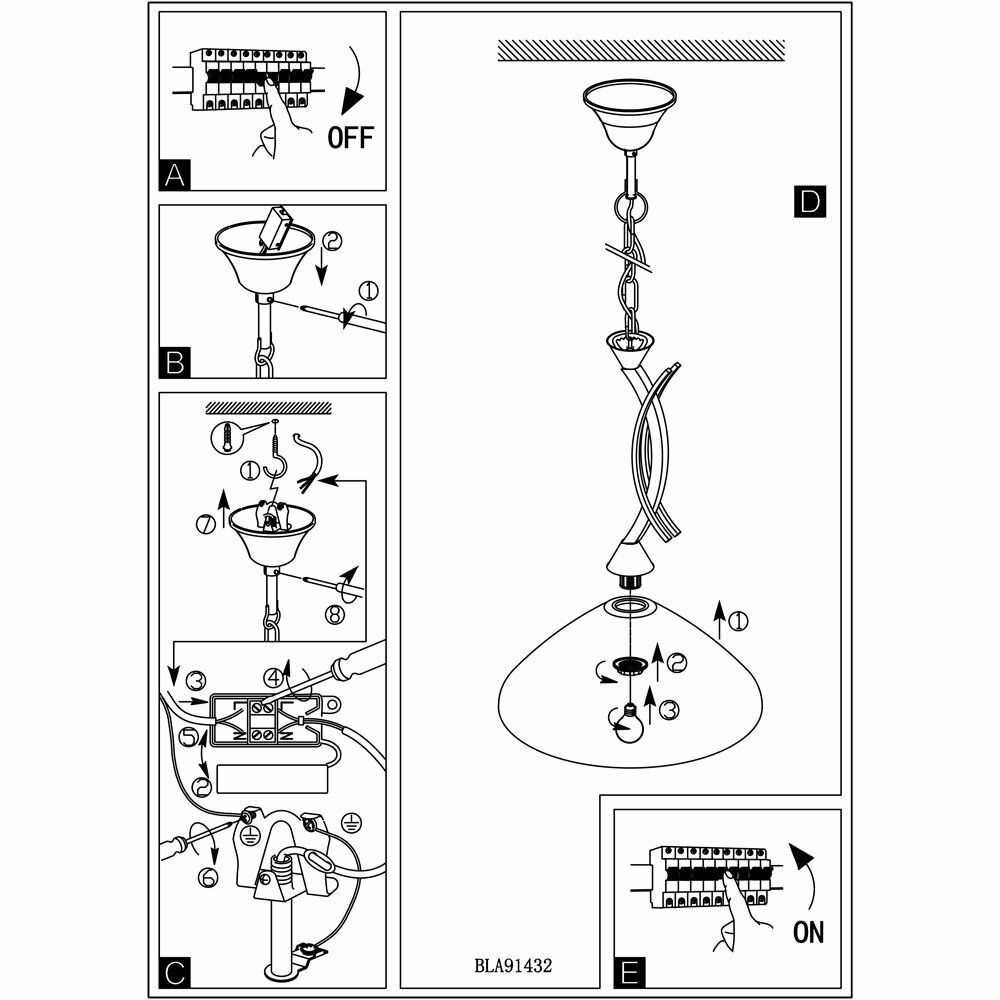 OFF

A

②
①

B

①
⑦
⑧
③
④
⑤
②
⑥

C

D

①
②
③

BLA91432

ON

E