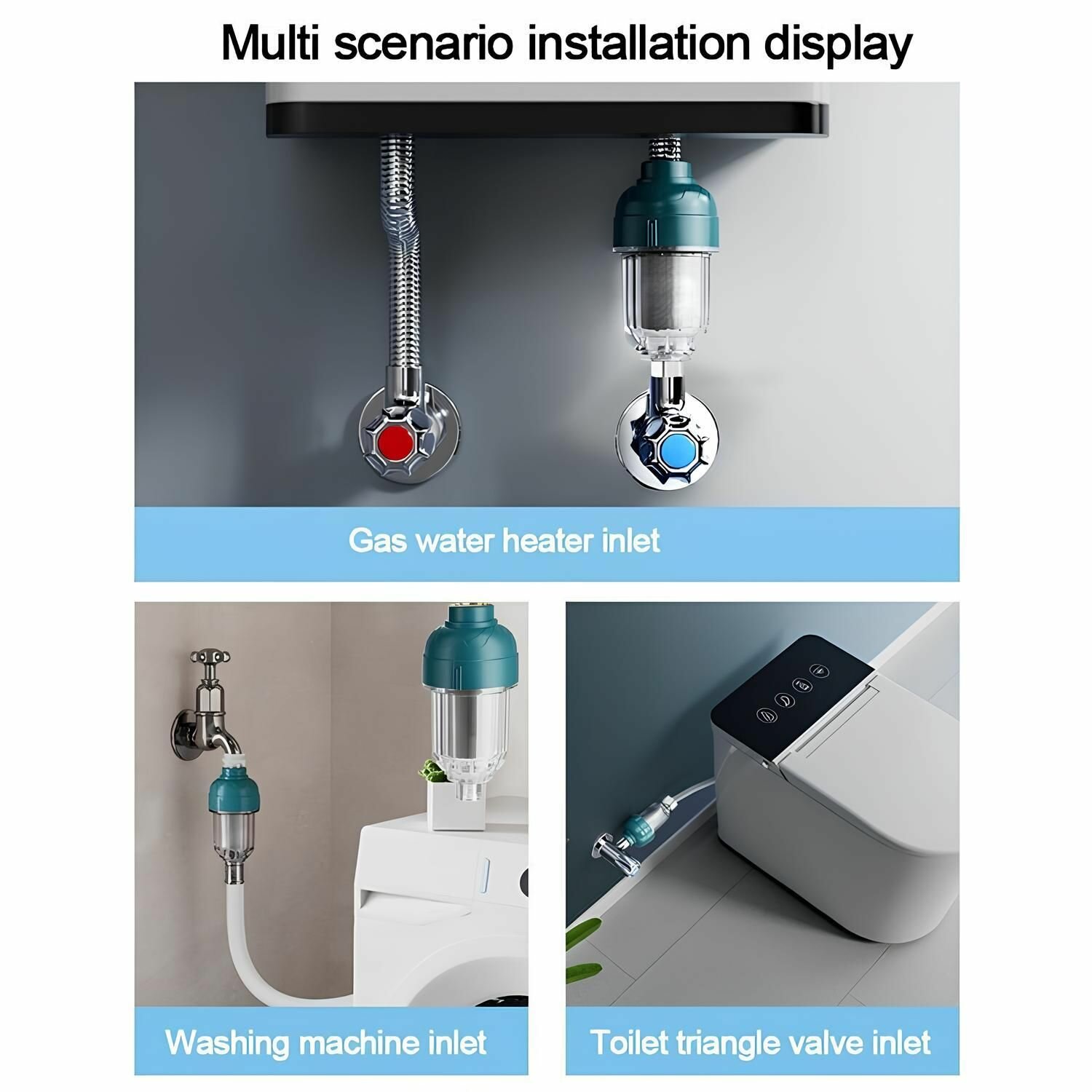 Multi scenario installation display

Gas water heater inlet

Washing machine inlet

Toilet triangle valve inlet