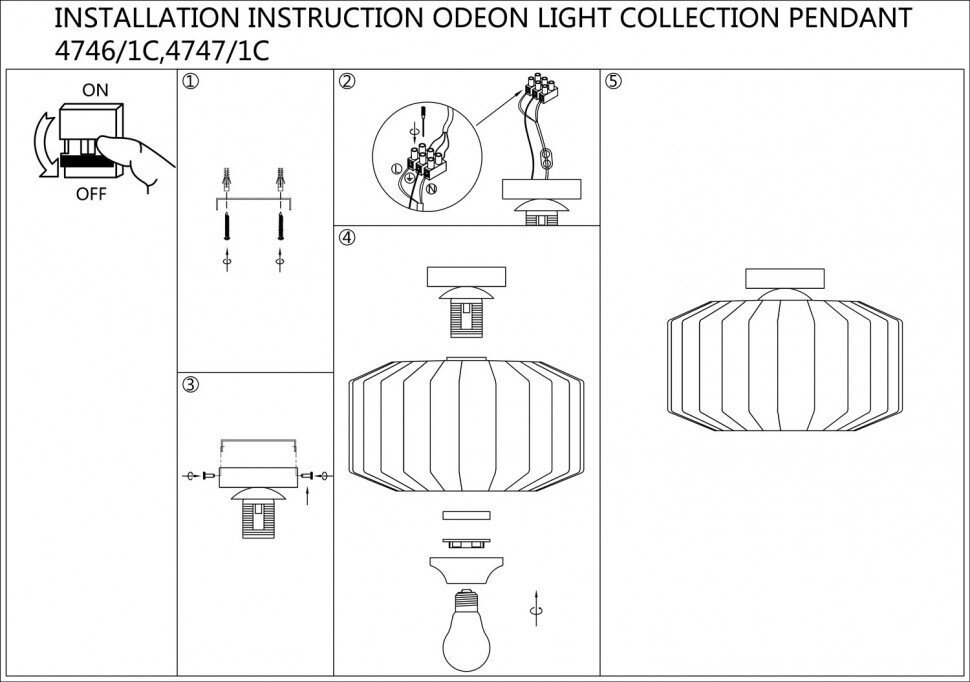 INSTALLATION INSTRUCTION ODEON LIGHT COLLECTION PENDANT 4746/1C,4747/1C

ON

OFF

①

②

L

N

③

④

⑤