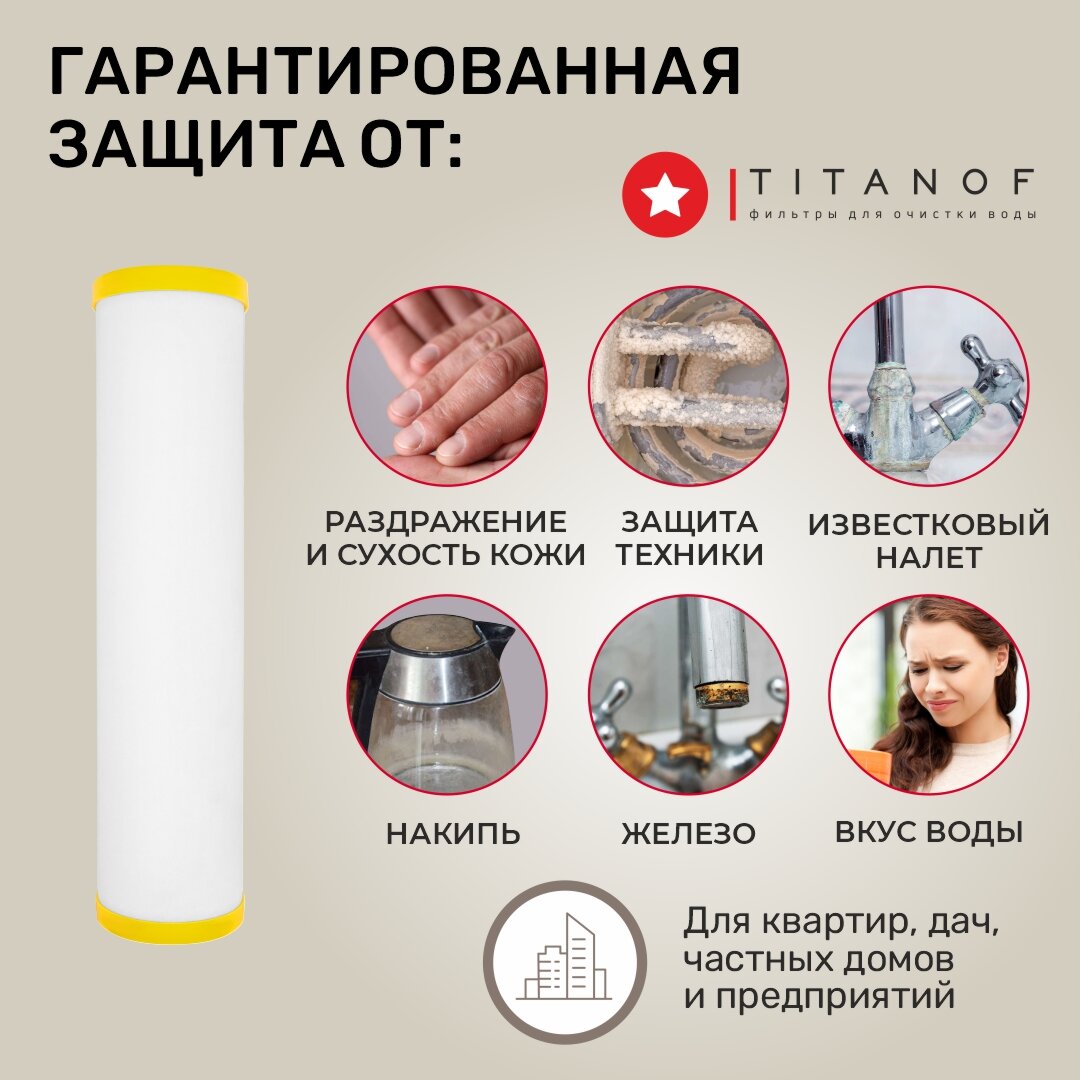 ГАРАНТИРОВАННАЯ ЗАЩИТА ОТ:

TITANOF
фильтры для очистки воды

РАЗДРАЖЕНИЕ И СУХОСТЬ КОЖИ

ЗАЩИТА ТЕХНИКИ

ИЗВЕСТКОВЫЙ НАЛЕТ

НАКИПЬ

ЖЕЛЕЗО

ВКУС ВОДЫ

Для квартир, дач, частных домов и предприятий