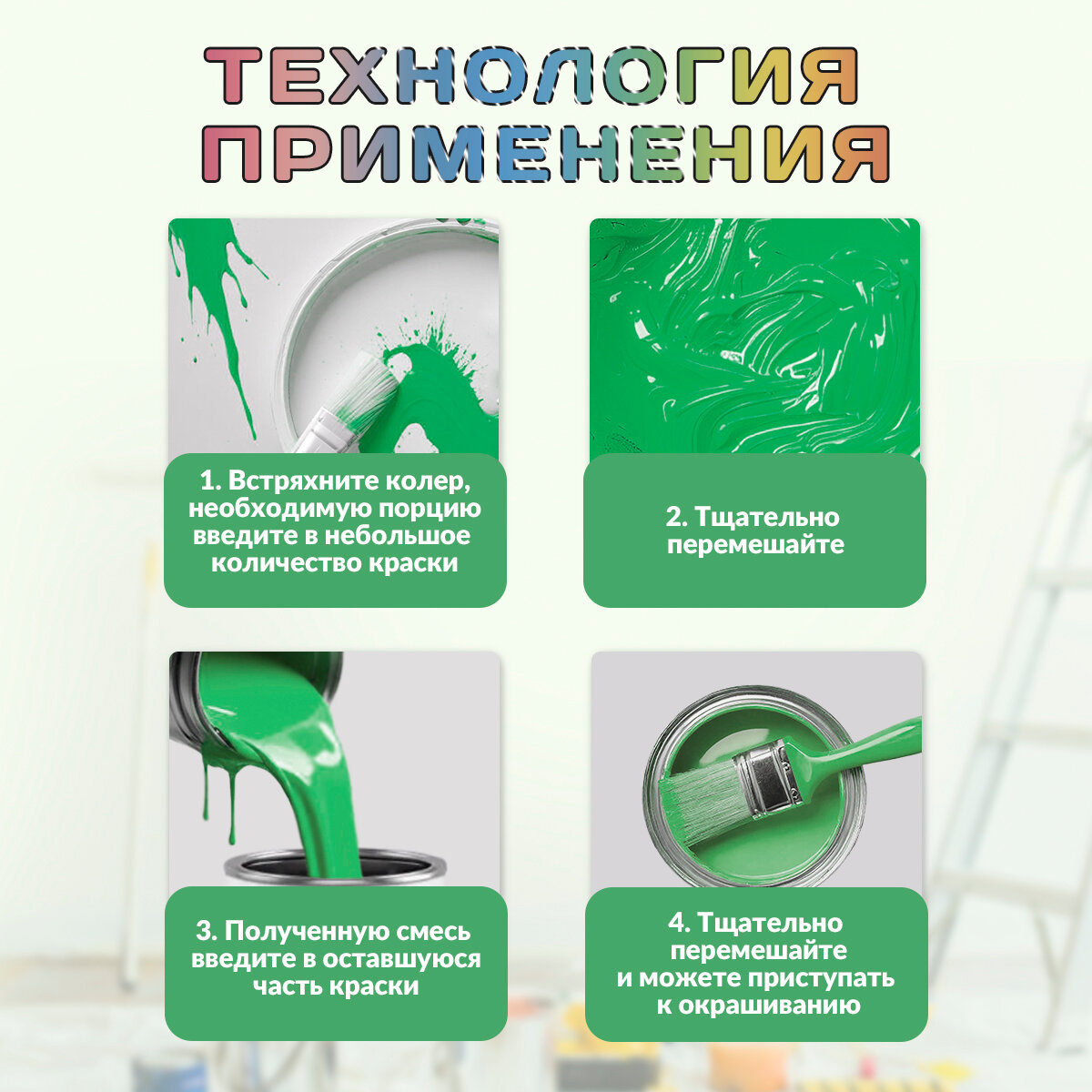 ТЕХНОЛОГИЯ ПРИМЕНЕНИЯ

1. Встряхните колер, необходимую порцию введите в небольшое количество краски

2. Тщательно перемешайте

3. Полученную смесь введите в оставшуюся часть краски

4. Тщательно перемешайте и можете приступать к окрашиванию