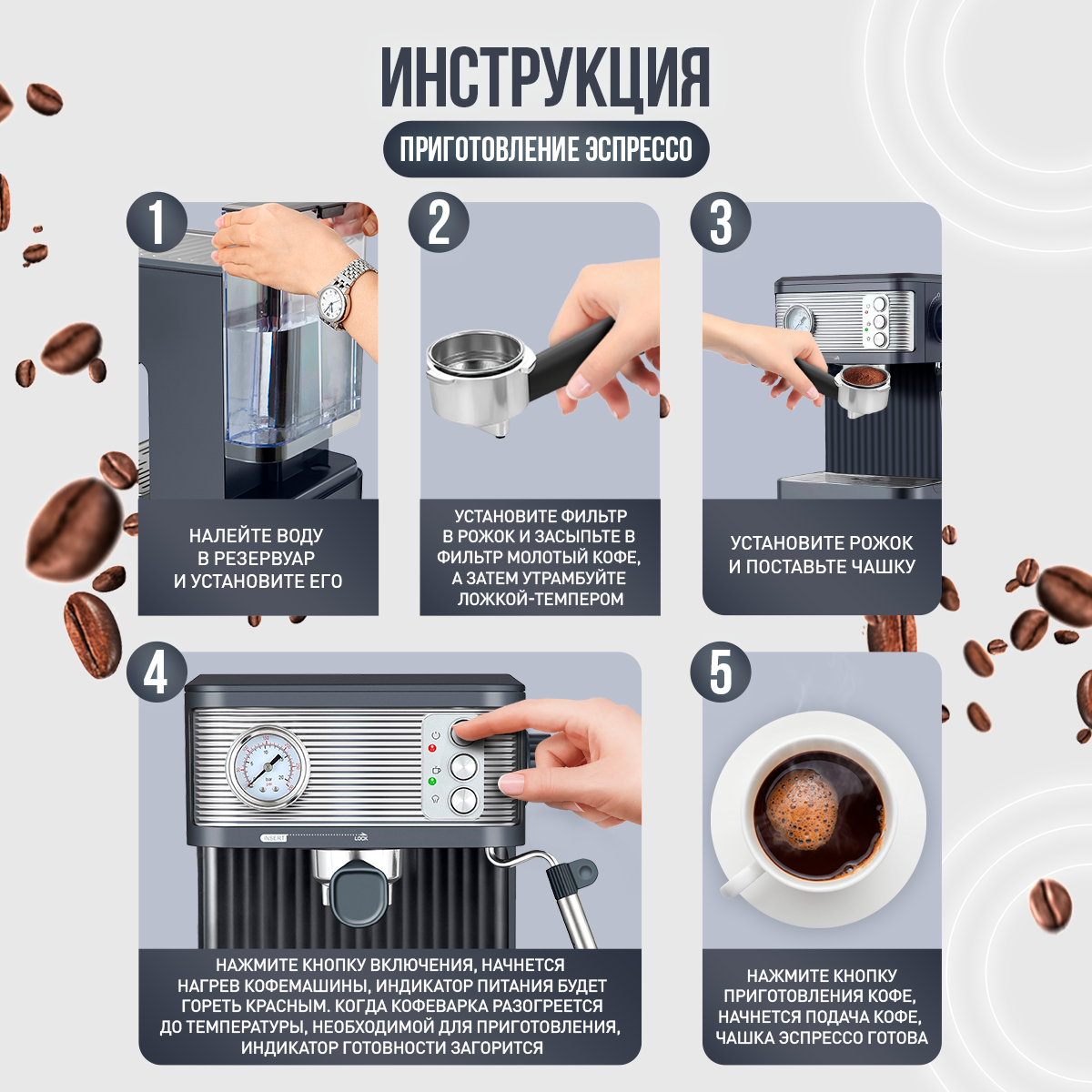 ИНСТРУКЦИЯ

ПРИГОТОВЛЕНИЕ ЭСПРЕССО

1

НАЛЕЙТЕ ВОДУ В РЕЗЕРВУАР И УСТАНОВИТЕ ЕГО

2

УСТАНОВИТЕ ФИЛЬТР В РОЖОК И ЗАСЫПЬТЕ В ФИЛЬТР МОЛОТЫЙ КОФЕ, А ЗАТЕМ УТРАМБУЙТЕ ЛОЖКОЙ-ТЕМПЕРОМ

3

УСТАНОВИТЕ РОЖОК И ПОСТАВЬТЕ ЧАШКУ

4

INSERT LOCK

НАЖМИТЕ КНОПКУ ВКЛЮЧЕНИЯ, НАЧНЕТСЯ НАГРЕВ КОФЕМАШИНЫ, ИНДИКАТОР ПИТАНИЯ БУДЕТ ГОРЕТЬ КРАСНЫМ. КОГДА КОФЕВАРКА РАЗОГРЕЕТСЯ ДО ТЕМПЕРАТУРЫ, НЕОБХОДИМОЙ ДЛЯ ПРИГОТОВЛЕНИЯ, ИНДИКАТОР ГОТОВНОСТИ ЗАГОРИТСЯ

5

НАЖМИТЕ КНОПКУ ПРИГОТОВЛЕНИЯ КОФЕ, НАЧНЕТСЯ ПОДАЧА КОФЕ, ЧАШКА ЭСПРЕССО ГОТОВА