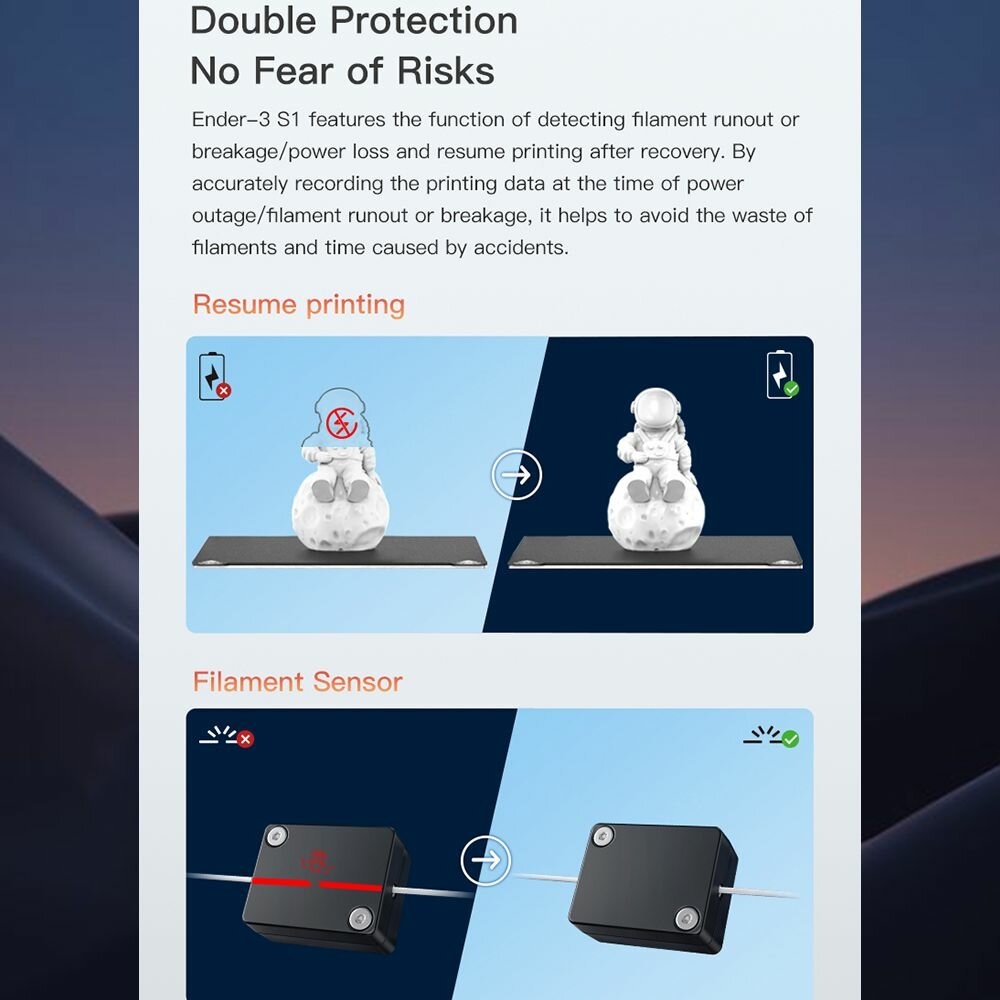 Double Protection
No Fear of Risks

Ender-3 S1 features the function of detecting filament runout or breakage/power loss and resume printing after recovery. By accurately recording the printing data at the time of power outage/filament runout or breakage, it helps to avoid the waste of filaments and time caused by accidents.

Resume printing

Filament Sensor