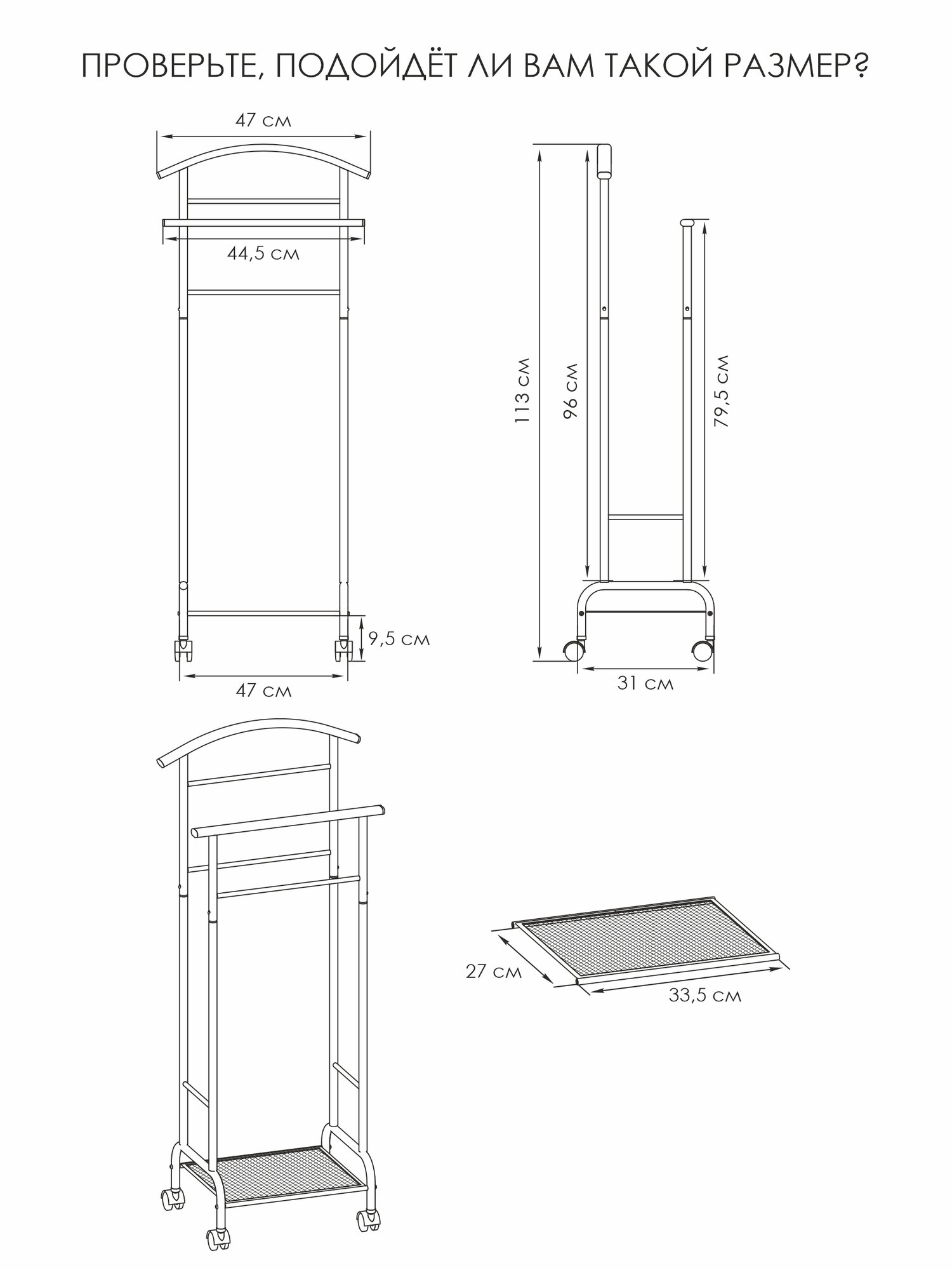 ПРОВЕРЬТЕ, ПОДОЙДЁТ ЛИ ВАМ ТАКОЙ РАЗМЕР?

47 см

44,5 см

9,5 см

47 см

113 см

96 см

79,5 см

31 см

27 см

33,5 см