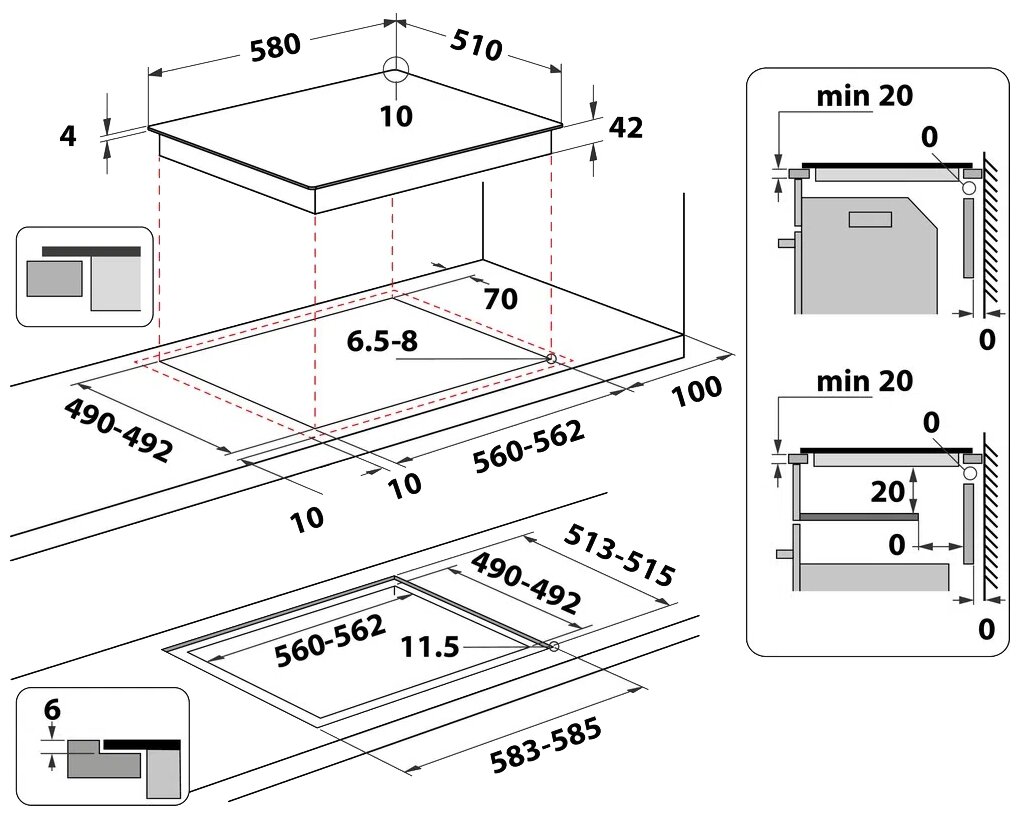 580
510
10
4
42
70
6.5-8
100
490-492
560-562
10
10
513-515
490-492
560-562
11.5
583-585
6
min 20
0
0
min 20
0
20
0
0