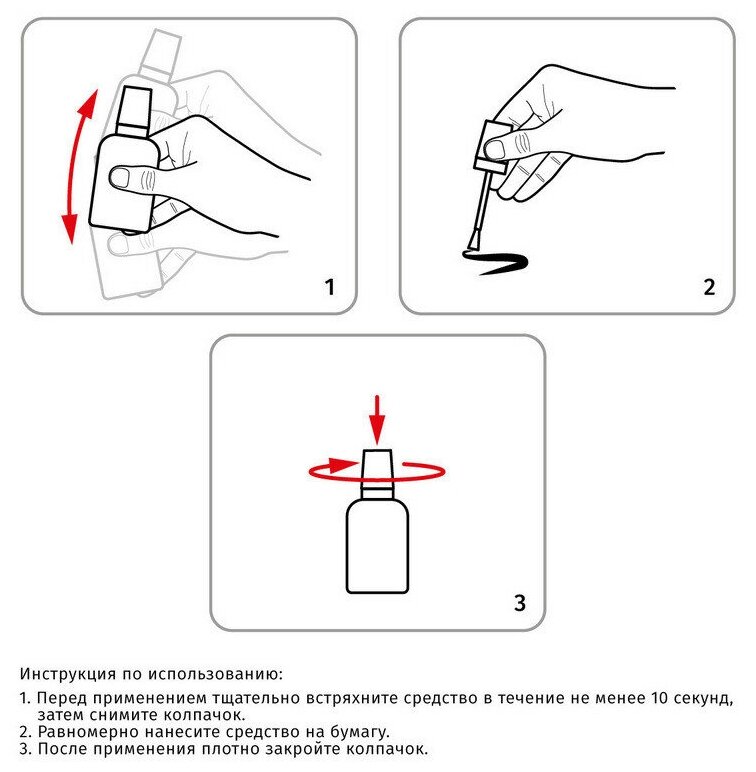 1

2

3

Инструкция по использованию:

1. Перед применением тщательно встряхните средство в течение не менее 10 секунд, затем снимите колпачок.
2. Равномерно нанесите средство на бумагу.
3. После применения плотно закройте колпачок.