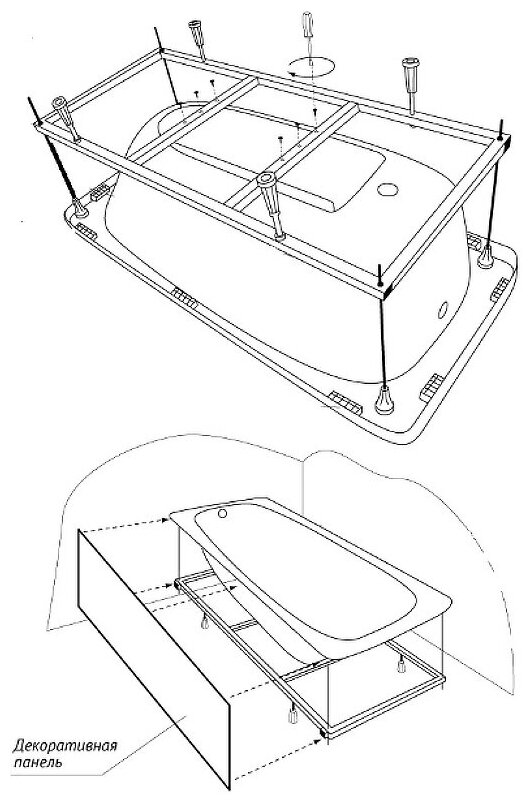 Декоративная панель