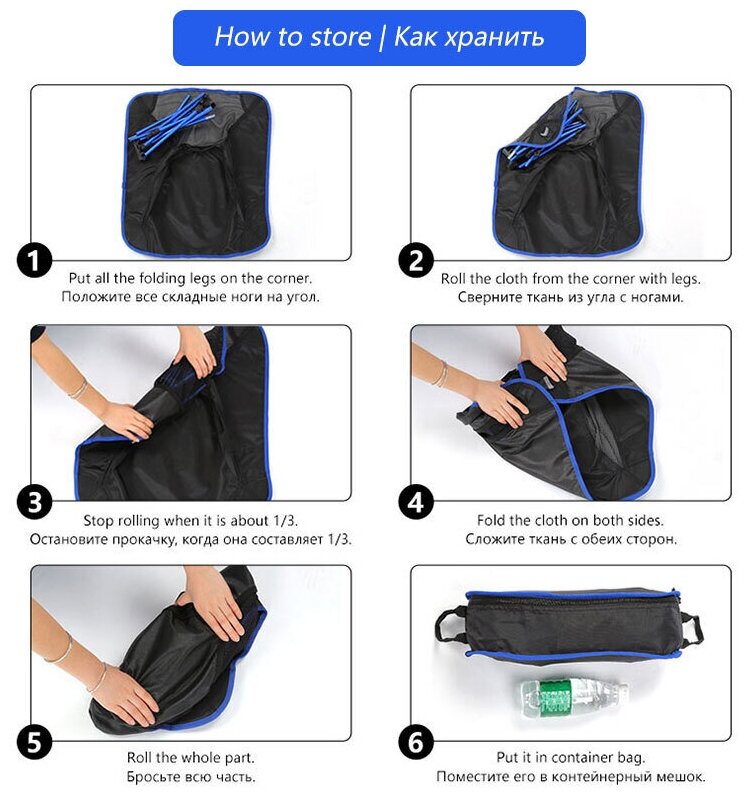 How to store | Как хранить

1
Put all the folding legs on the corner.
Положите все складные ноги на угол.

2
Roll the cloth from the corner with legs.
Сверните ткань из угла с ногами.

3
Stop rolling when it is about 1/3.
Остановите прокачку, когда она составляет 1/3.

4
Fold the cloth on both sides.
Сложите ткань с обеих сторон.

5
Roll the whole part.
Бросьте всю часть.

6
Put it in container bag.
Поместите его в контейнерный мешок.