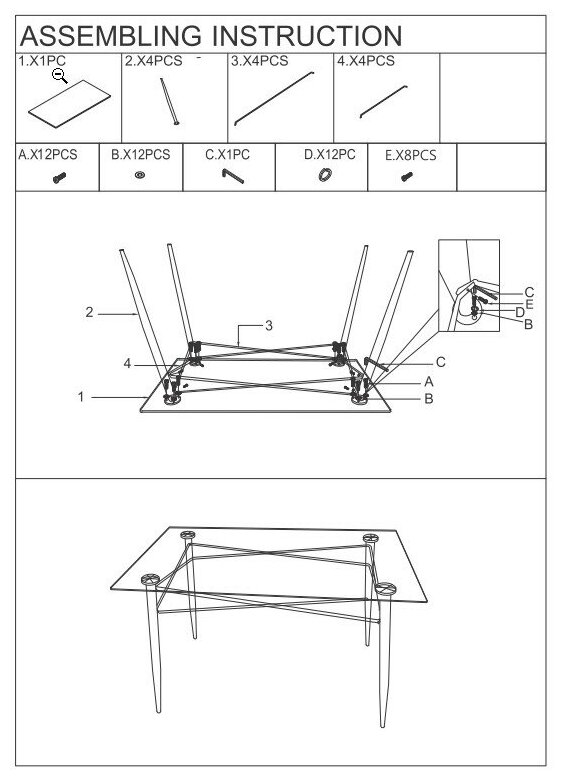 ASSEMBLING INSTRUCTION

| 1.X1PC | 2.X4PCS | 3.X4PCS | 4.X4PCS | |
|---|---|---|---|---|

| A.X12PCS | B.X12PCS | C.X1PC | D.X12PC | E.X8PCS | |
|---|---|---|---|---|---|

2
3
4
1
C
E
D
B
C
A
B