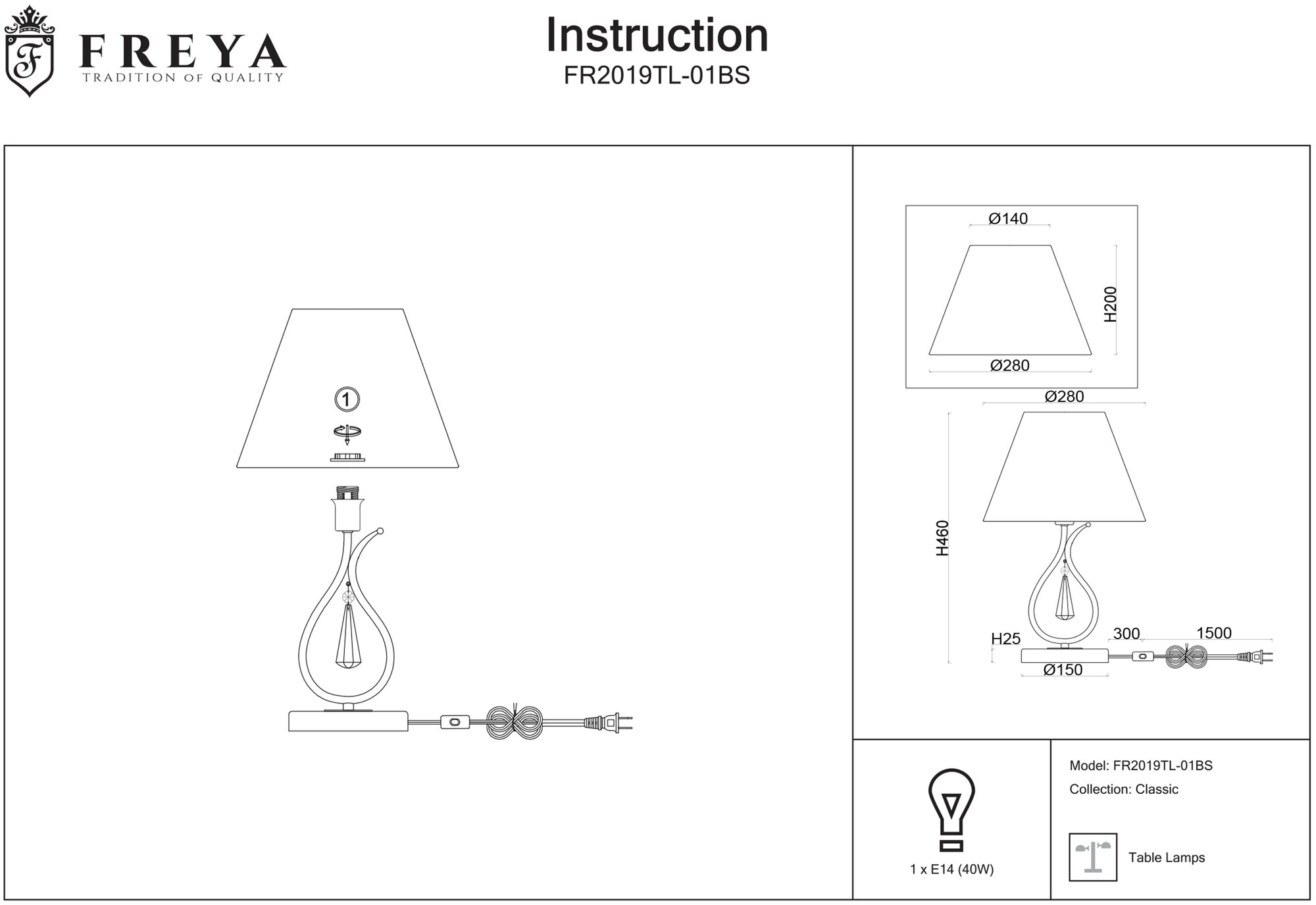 F
FREYA
TRADITION OF QUALITY

Instruction
FR2019TL-01BS

1

Ø140
H200
Ø280

Ø280
H460
H25
300
1500
Ø150

1 x E14 (40W)

Model: FR2019TL-01BS
Collection: Classic

Table Lamps