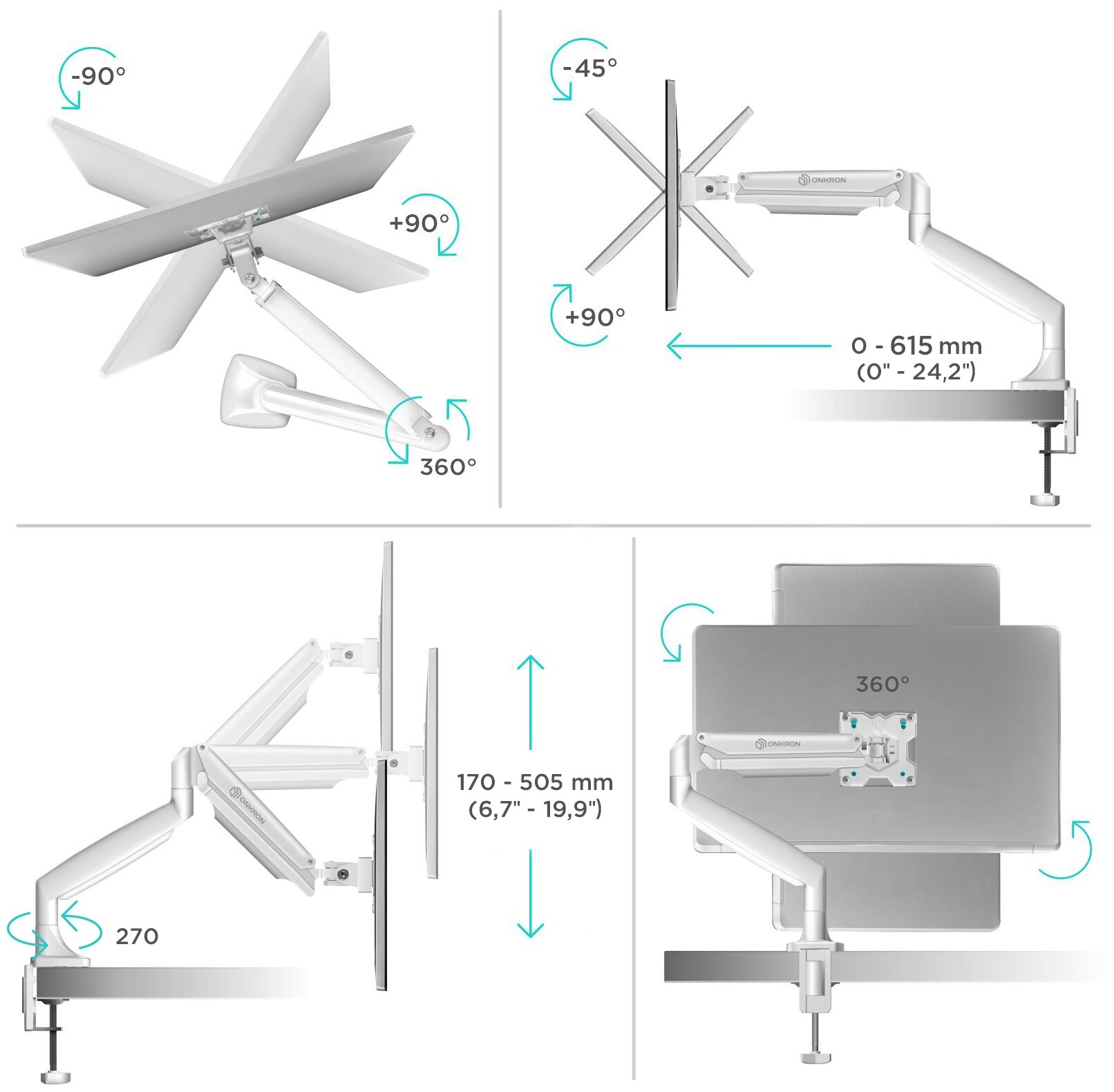 -90°

+90°

360°

-45°

ONKRON

+90°

0 - 615 mm
(0" - 24,2")

ONKRON

170 - 505 mm
(6,7" - 19,9")

270

360°

ONKRON