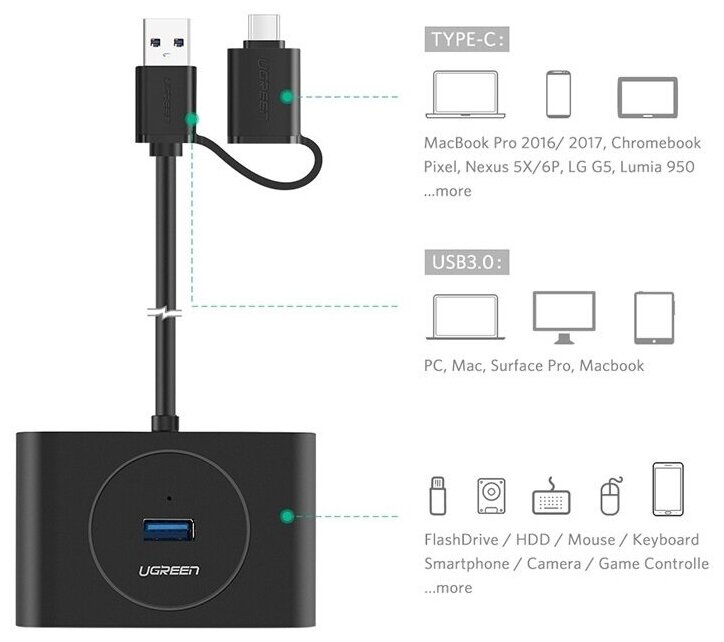 UGREEN

UGREEN

TYPE-C:

MacBook Pro 2016/ 2017, Chromebook Pixel, Nexus 5X/6P, LG G5, Lumia 950 ...more

USB3.0:

PC, Mac, Surface Pro, Macbook

UGREEN

FlashDrive / HDD / Mouse / Keyboard Smartphone / Camera / Game Controlle ...more