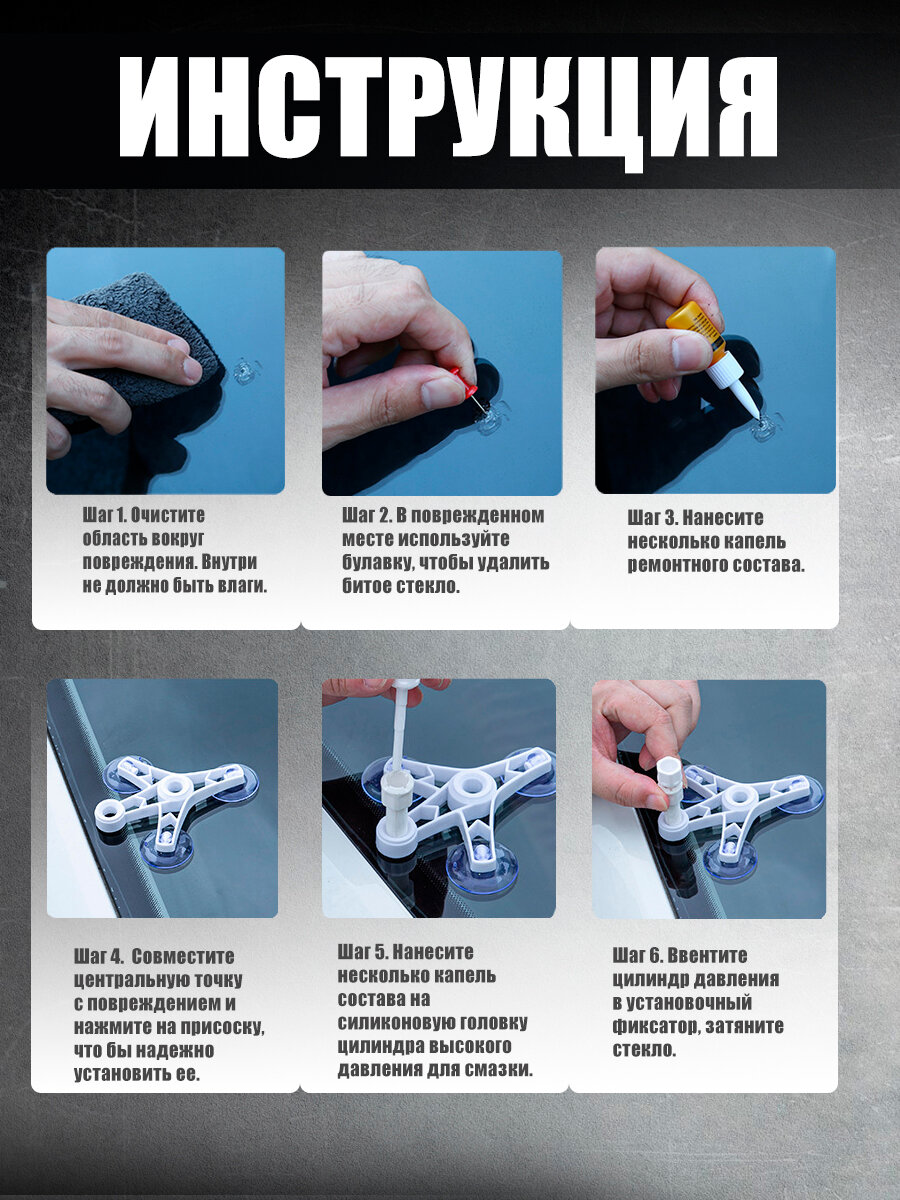 ИНСТРУКЦИЯ

Шаг 1. Очистите область вокруг повреждения. Внутри не должно быть влаги.

Шаг 2. В поврежденном месте используйте булавку, чтобы удалить битое стекло.

Шаг 3. Нанесите несколько капель ремонтного состава.

Шаг 4. Совместите центральную точку с повреждением и нажмите на присоску, что бы надежно установить ее.

Шаг 5. Нанесите несколько капель состава на силиконовую головку цилиндра высокого давления для смазки.

Шаг 6. Ввентите цилиндр давления в установочный фиксатор, затяните стекло.