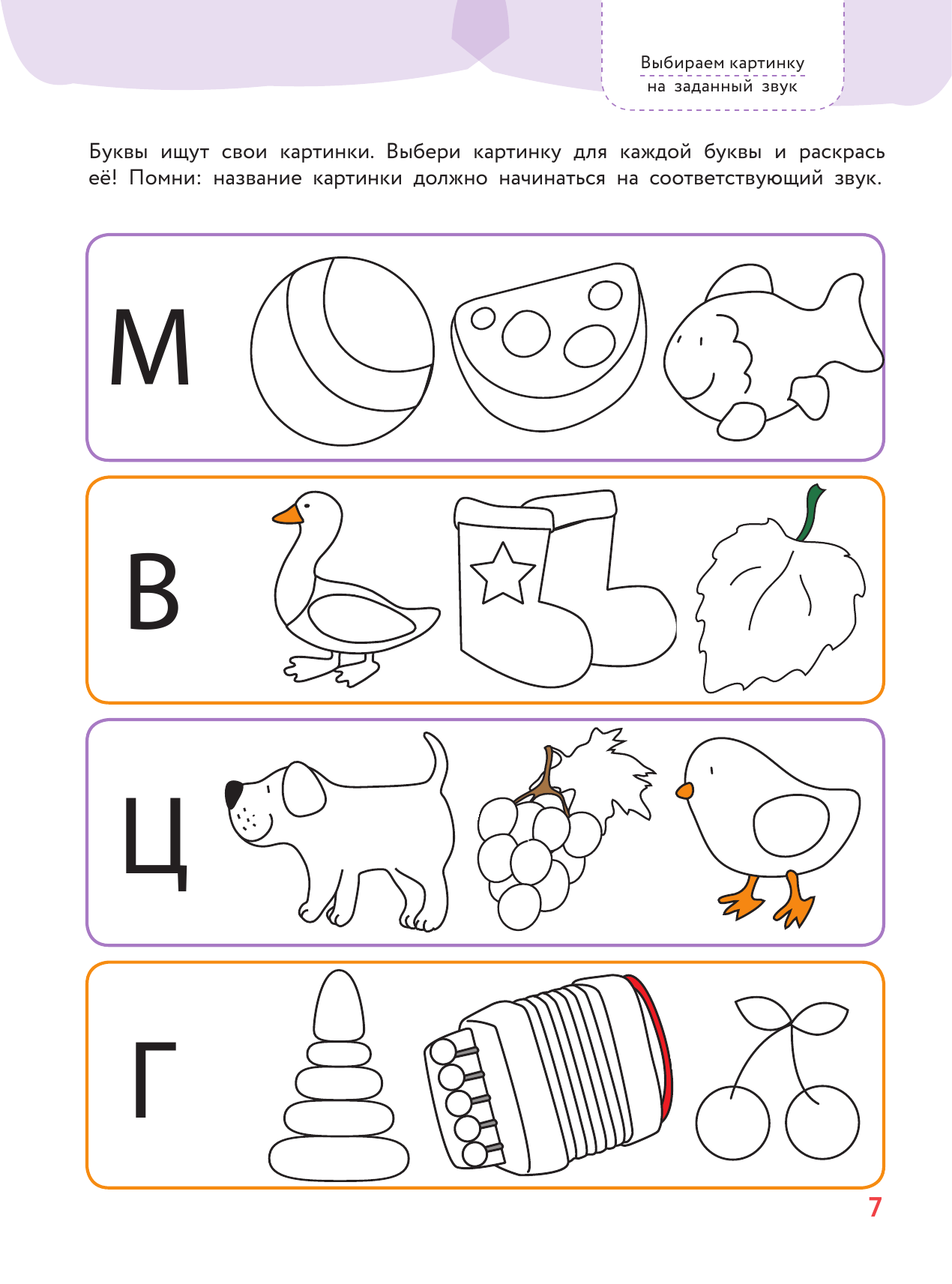 Выбираем картинку на заданный звук

Буквы ищут свои картинки. Выбери картинку для каждой буквы и раскрась её! Помни: название картинки должно начинаться на соответствующий звук.

М

В

Ц

Г

7