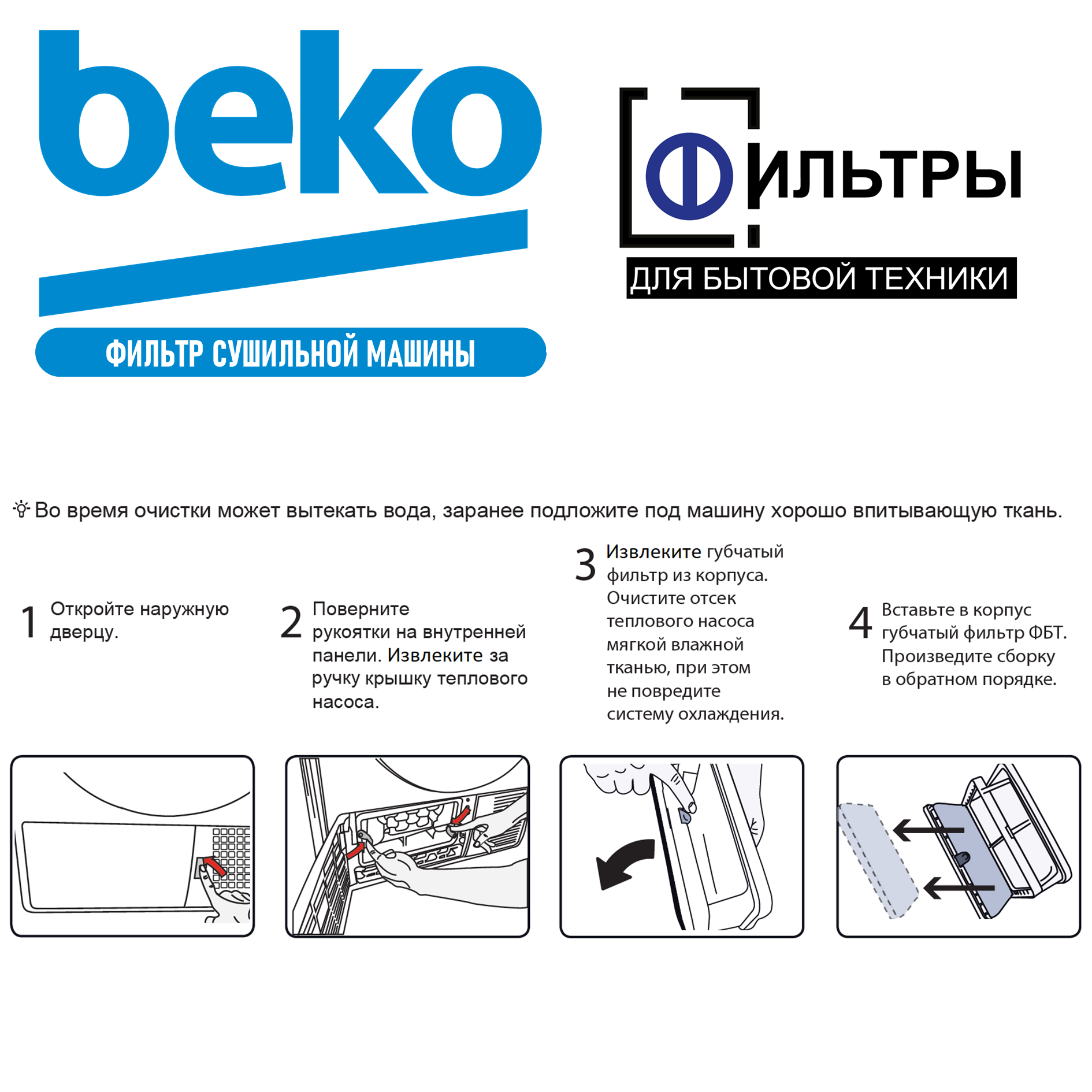 beko

ФИЛЬТР СУШИЛЬНОЙ МАШИНЫ

ФИЛЬТРЫ
ДЛЯ БЫТОВОЙ ТЕХНИКИ

Во время очистки может вытекать вода, заранее подложите под машину хорошо впитывающую ткань.

1 Откройте наружную дверцу.

2 Поверните рукоятки на внутренней панели. Извлеките за ручку крышку теплового насоса.

3 Извлеките губчатый фильтр из корпуса. Очистите отсек теплового насоса мягкой влажной тканью, при этом не повредите систему охлаждения.

4 Вставьте в корпус губчатый фильтр ФБТ. Произведите сборку в обратном порядке.