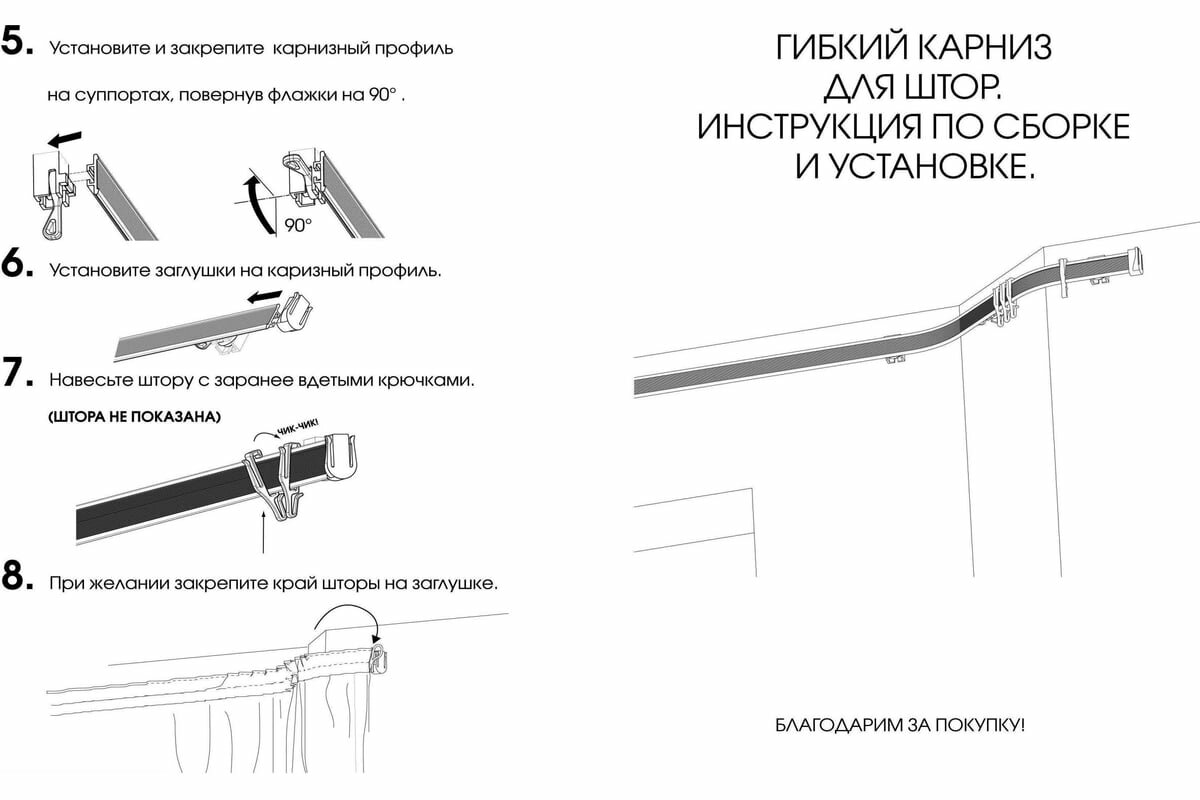 5. Установите и закрепите карнизный профиль на суппортах, повернув флажки на 90° .

90°

6. Установите заглушки на каризный профиль.

7. Навесьте штору с заранее вдетыми крючками.

(ШТОРА НЕ ПОКАЗАНА)

ЧИК-ЧИК!

8. При желании закрепите край шторы на заглушке.

ГИБКИЙ КАРНИЗ ДЛЯ ШТОР. ИНСТРУКЦИЯ ПО СБОРКЕ И УСТАНОВКЕ.

БЛАГОДАРИМ ЗА ПОКУПКУ!