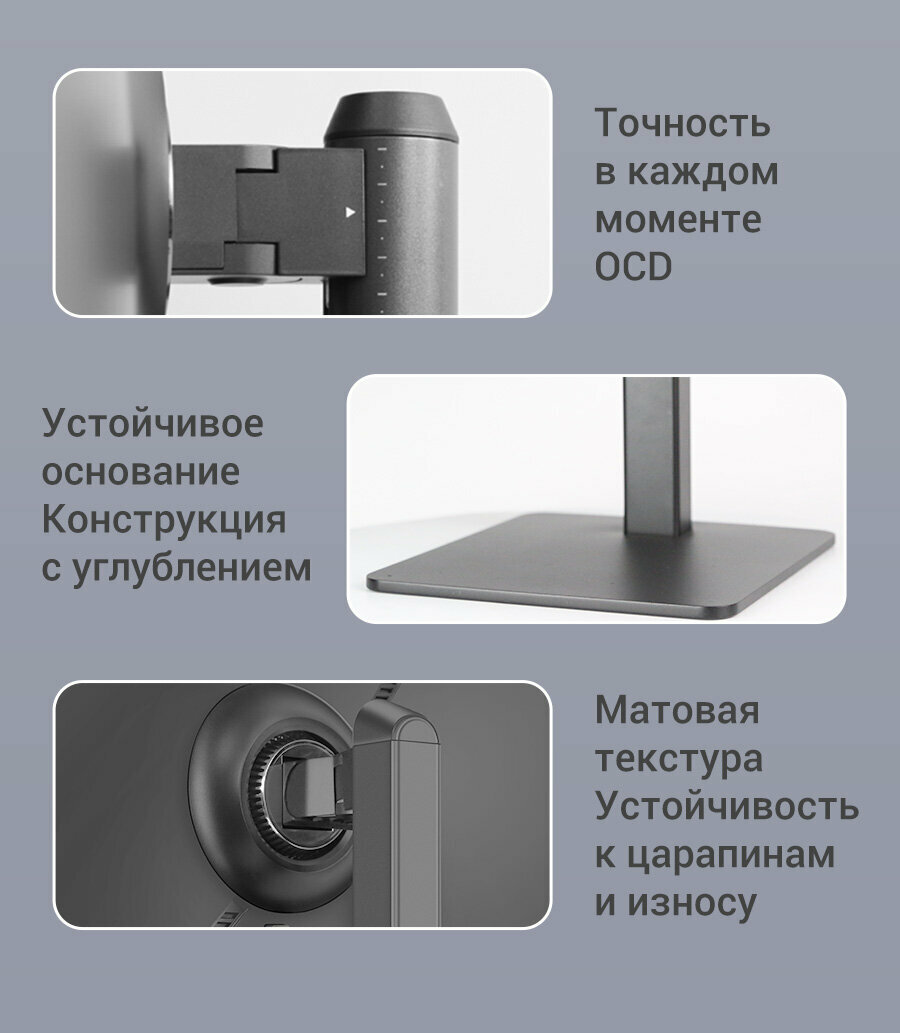 Точность в каждом моменте OCD

Устойчивое основание Конструкция с углублением

Матовая текстура Устойчивость к царапинам и износу