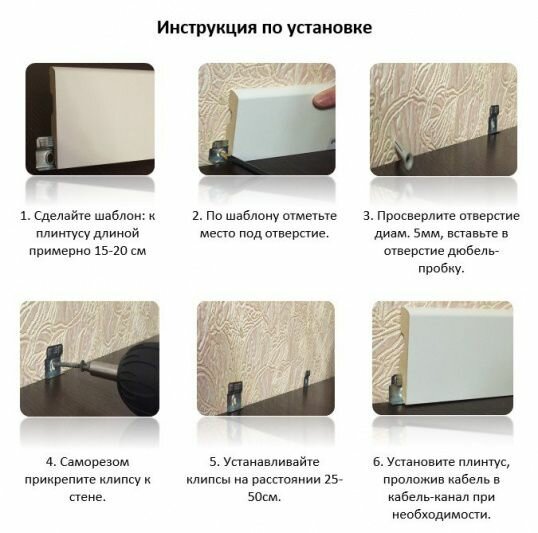 Инструкция по установке

1. Сделайте шаблон: к плинтусу длиной примерно 15-20 см

2. По шаблону отметьте место под отверстие.

3. Просверлите отверстие диам. 5мм, вставьте в отверстие дюбель-пробку.

4. Саморезом прикрепите клипсу к стене.

5. Устанавливайте клипсы на расстоянии 25-50см.

6. Установите плинтус, проложив кабель в кабель-канал при необходимости.