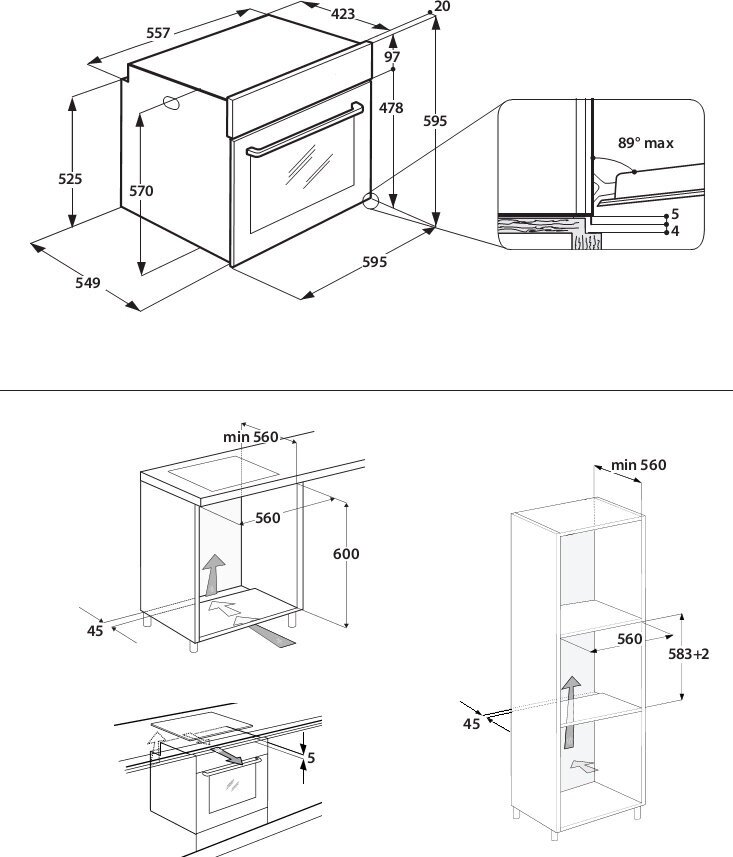 557
423
20
97
478
595
525
570
549
595
89° max
5
4

min 560
560
600
45
5

min 560
560
583+2
45