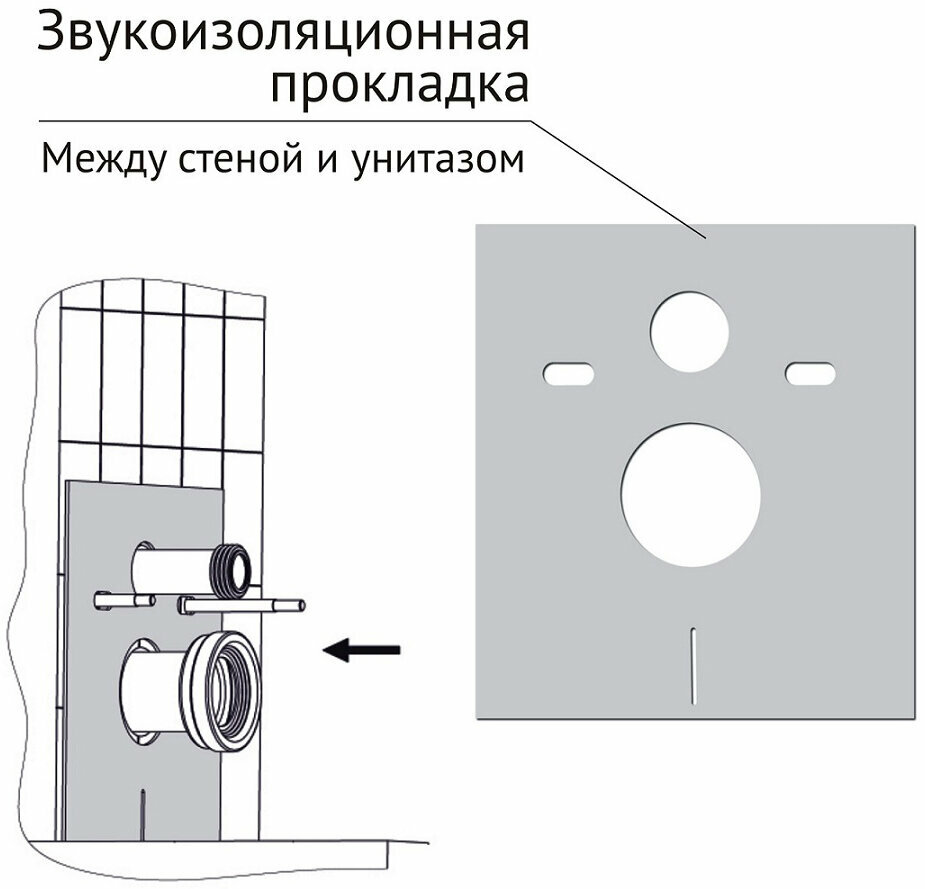 Звукоизоляционная прокладка

Между стеной и унитазом